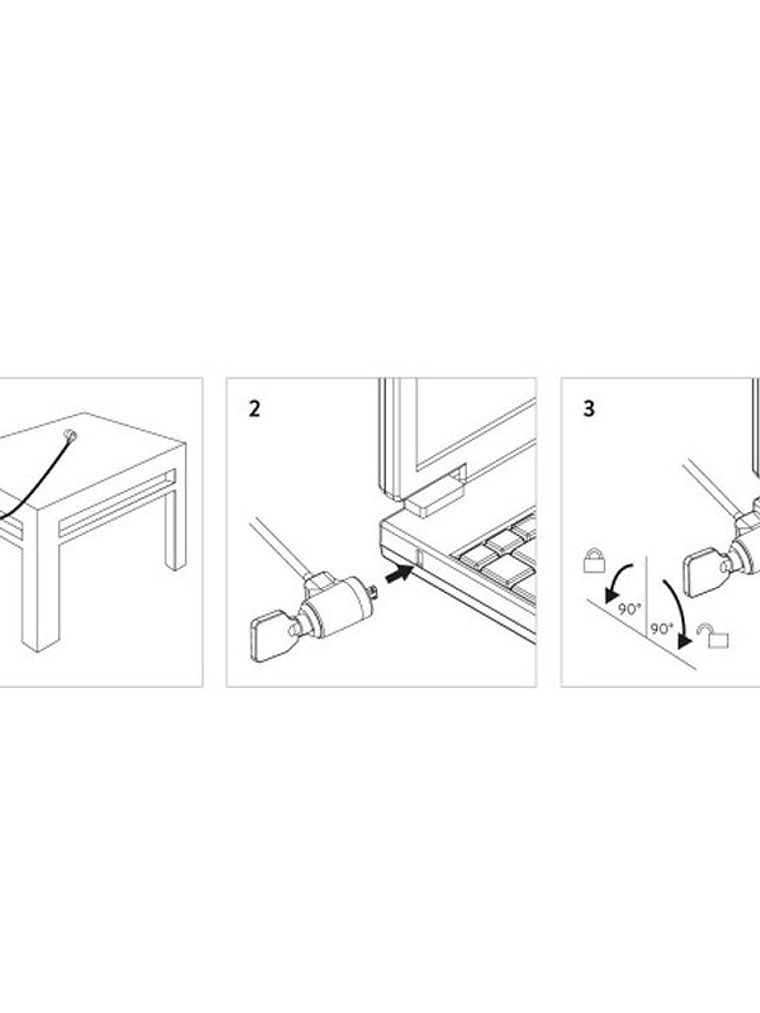 2

3

90°

90°