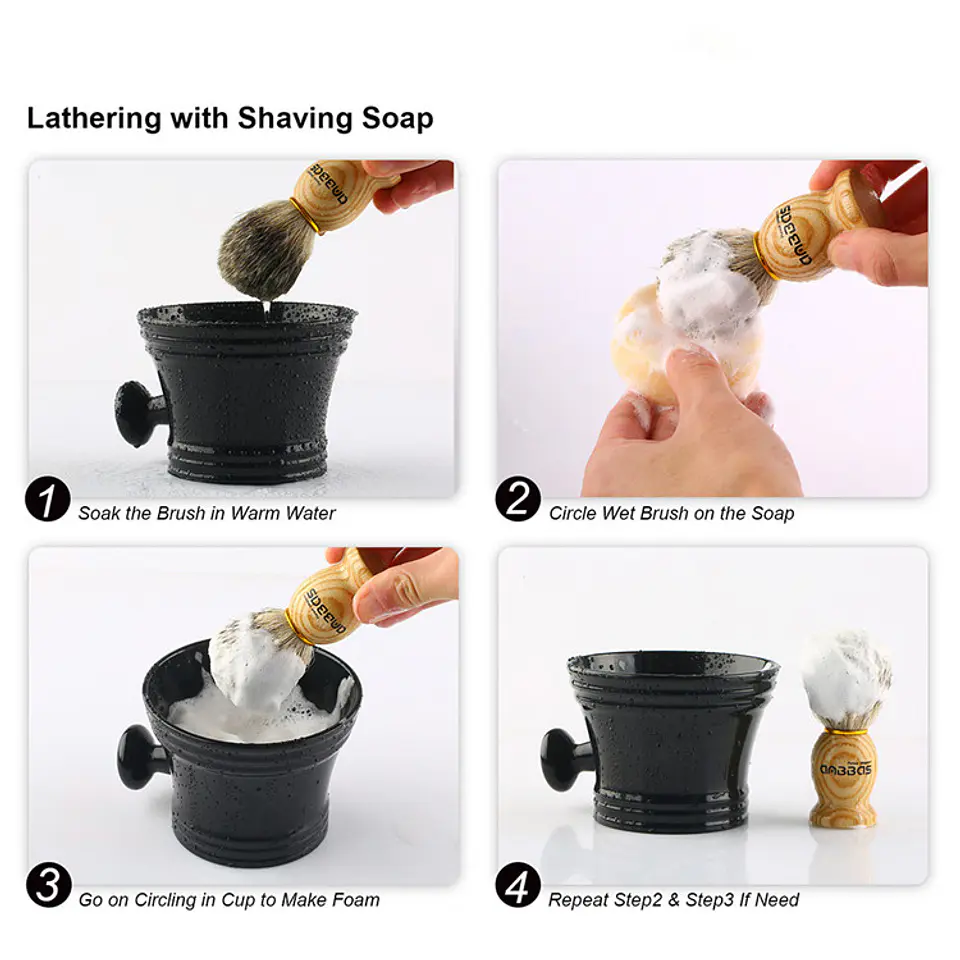 Lathering with Shaving Soap

SDEEWD

1 Soak the Brush in Warm Water

SDEEWD

2 Circle Wet Brush on the Soap

SDEEWD

3 Go on Circling in Cup to Make Foam

SDEEWD

4 Repeat Step2 & Step3 If Need