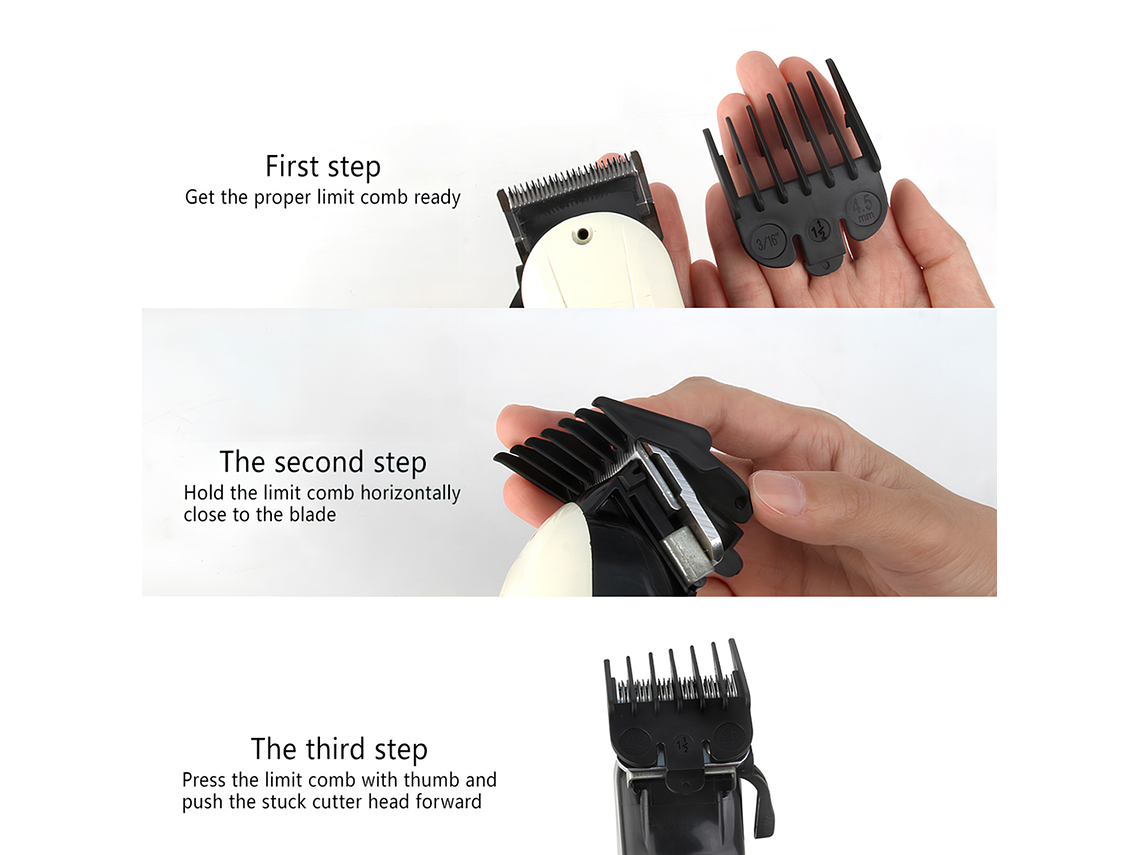 First step
Get the proper limit comb ready

3/16"
$1\frac{1}{2}$
4.5 mm

The second step
Hold the limit comb horizontally close to the blade

The third step
Press the limit comb with thumb and push the stuck cutter head forward

$1\frac{1}{2}$