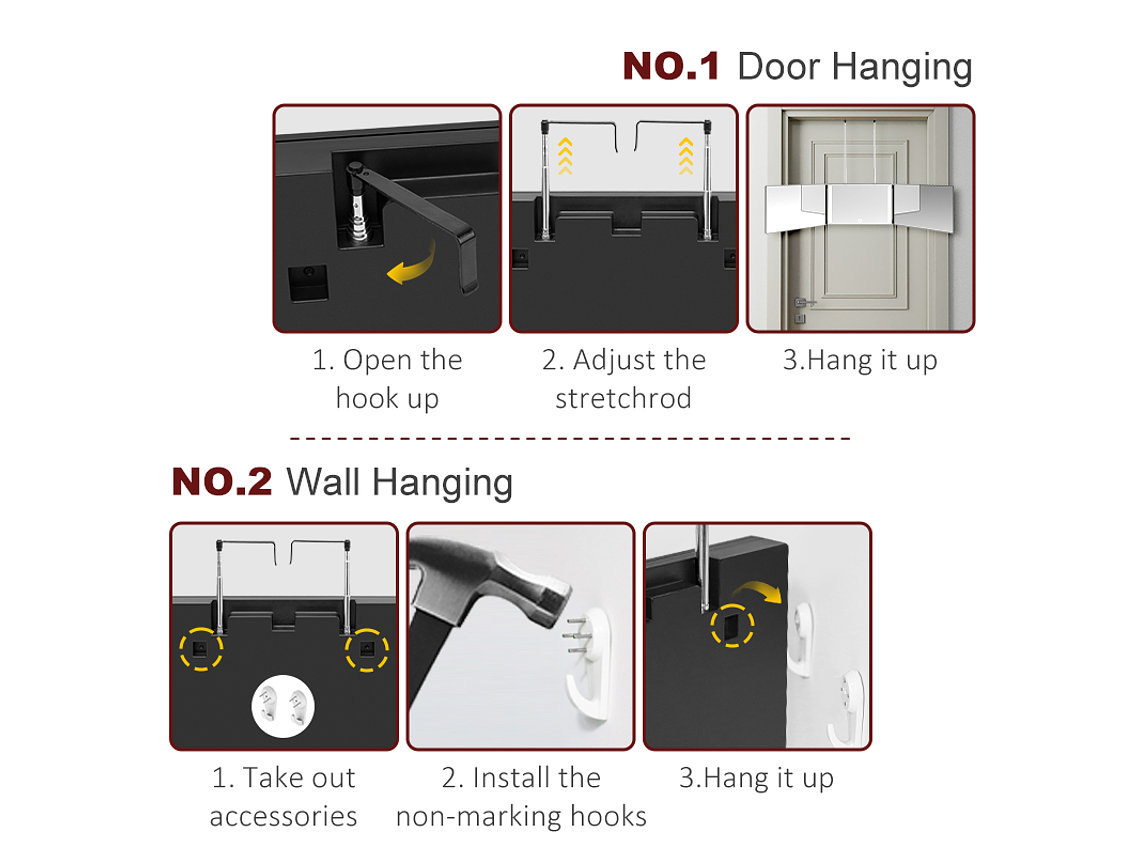 NO.1 Door Hanging

1. Open the hook up

2. Adjust the stretchrod

3.Hang it up

NO.2 Wall Hanging

1. Take out accessories

2. Install the non-marking hooks

3.Hang it up