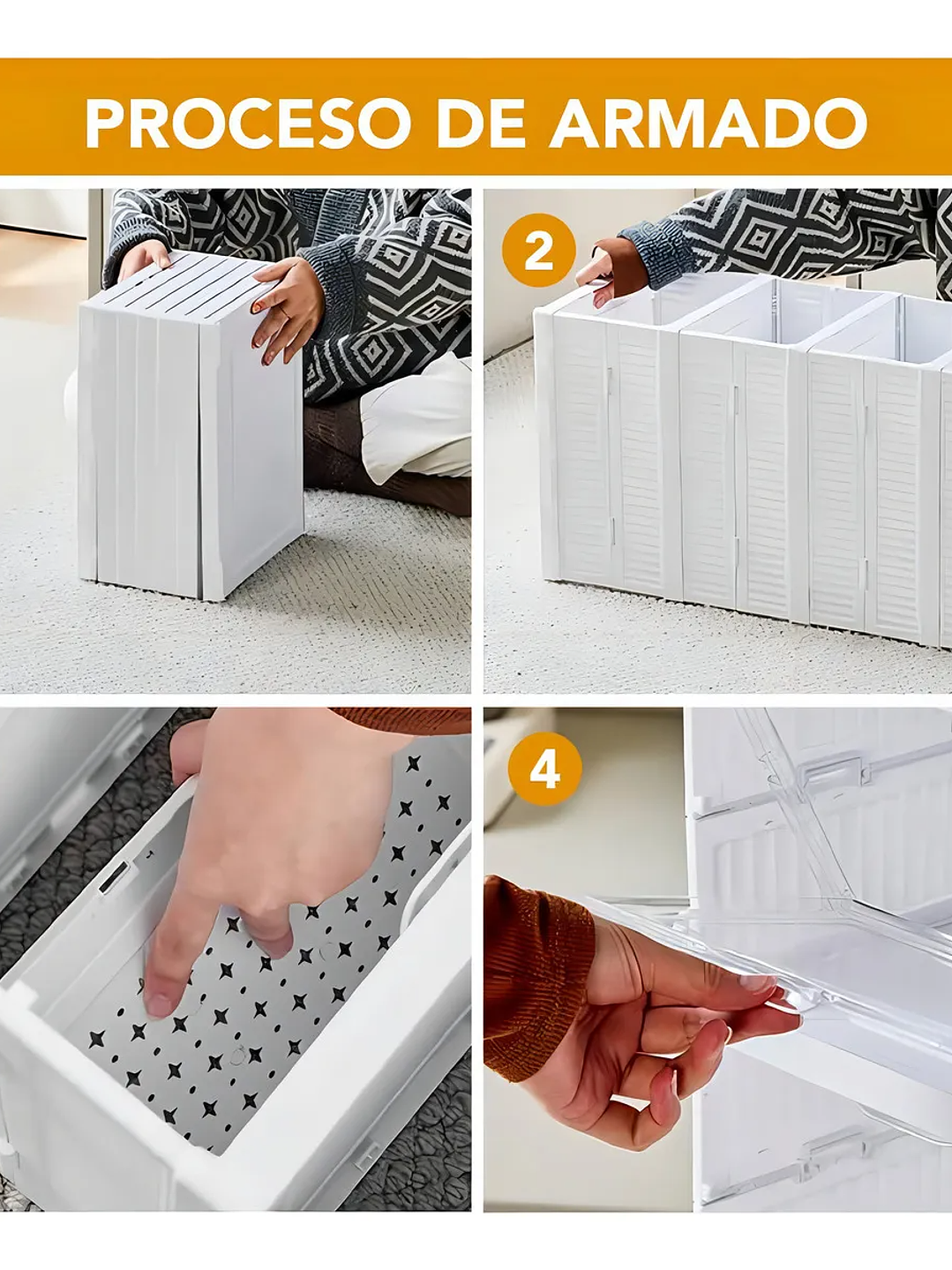 PROCESO DE ARMADO

2

4