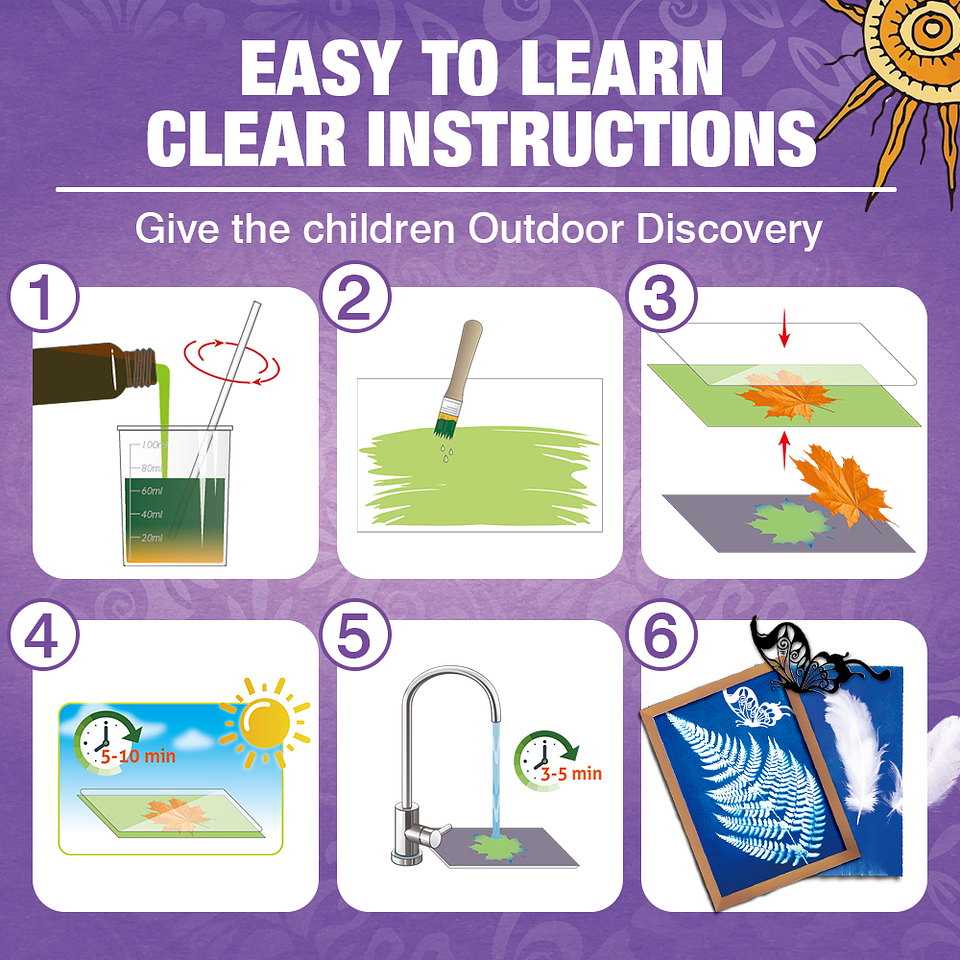 EASY TO LEARN
CLEAR INSTRUCTIONS

Give the children Outdoor Discovery

1

100ml
80ml
60ml
40ml
20ml

2

3

4

5-10 min

5

3-5 min

6