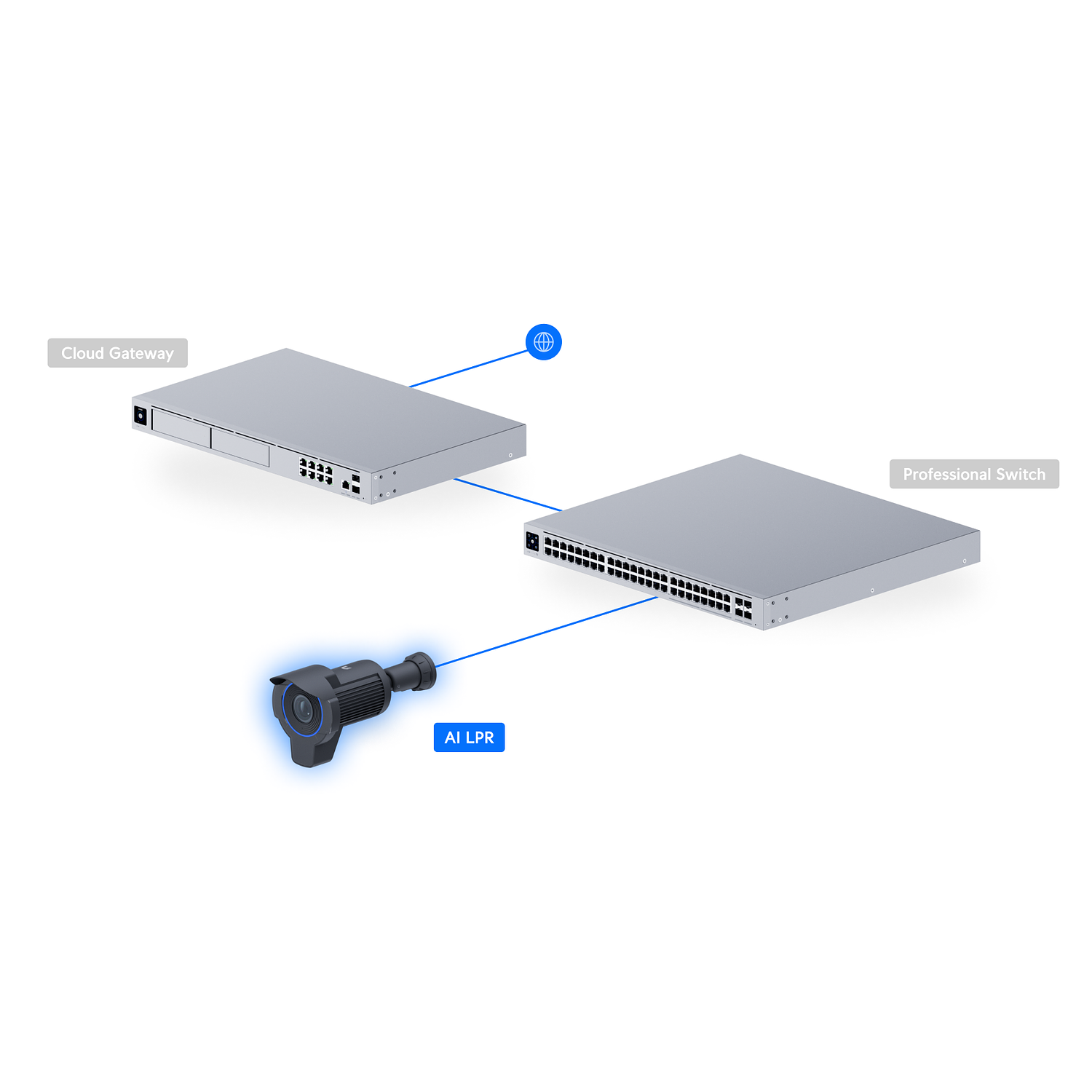 Cloud Gateway

Professional Switch

AI LPR