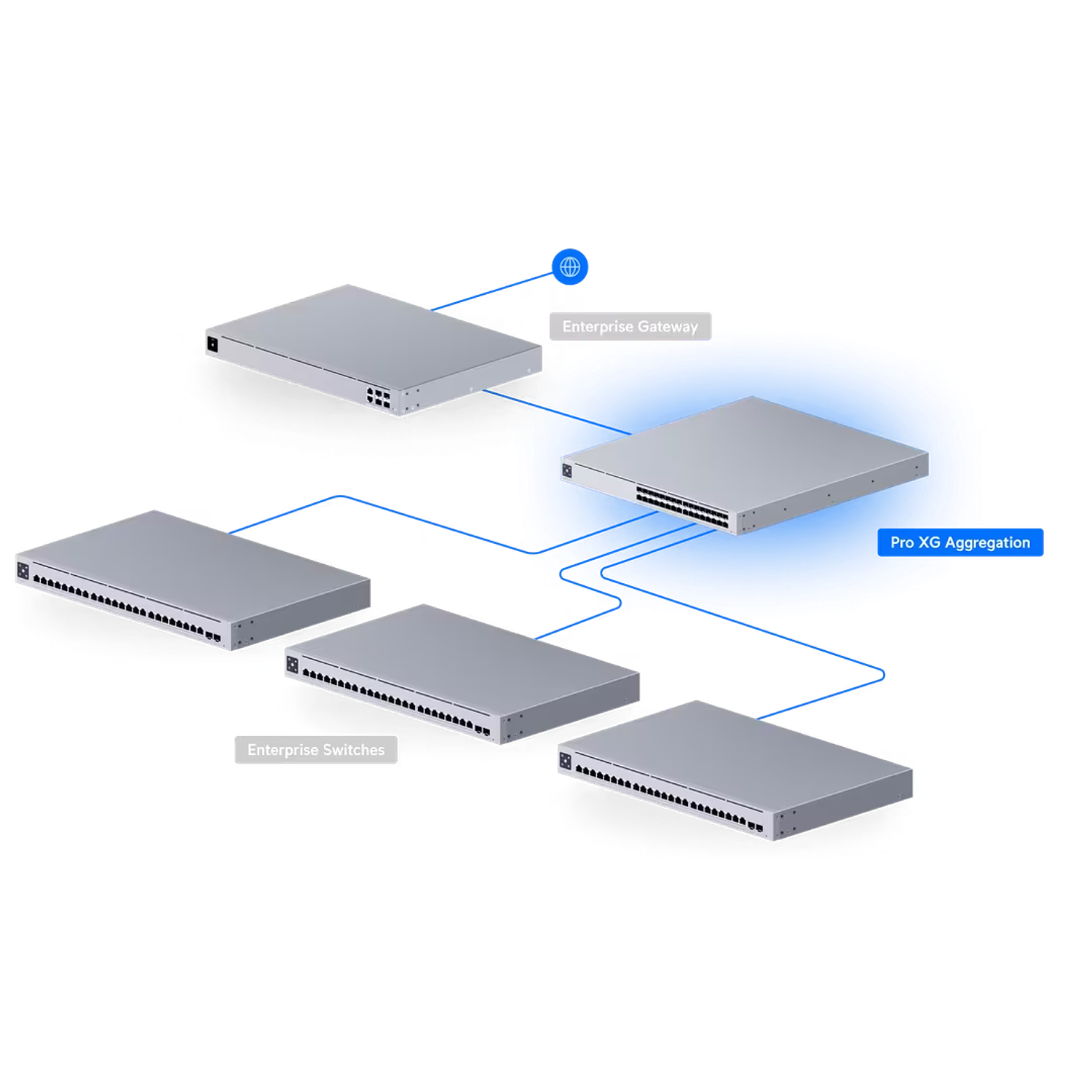 Enterprise Gateway

Pro XG Aggregation

Enterprise Switches