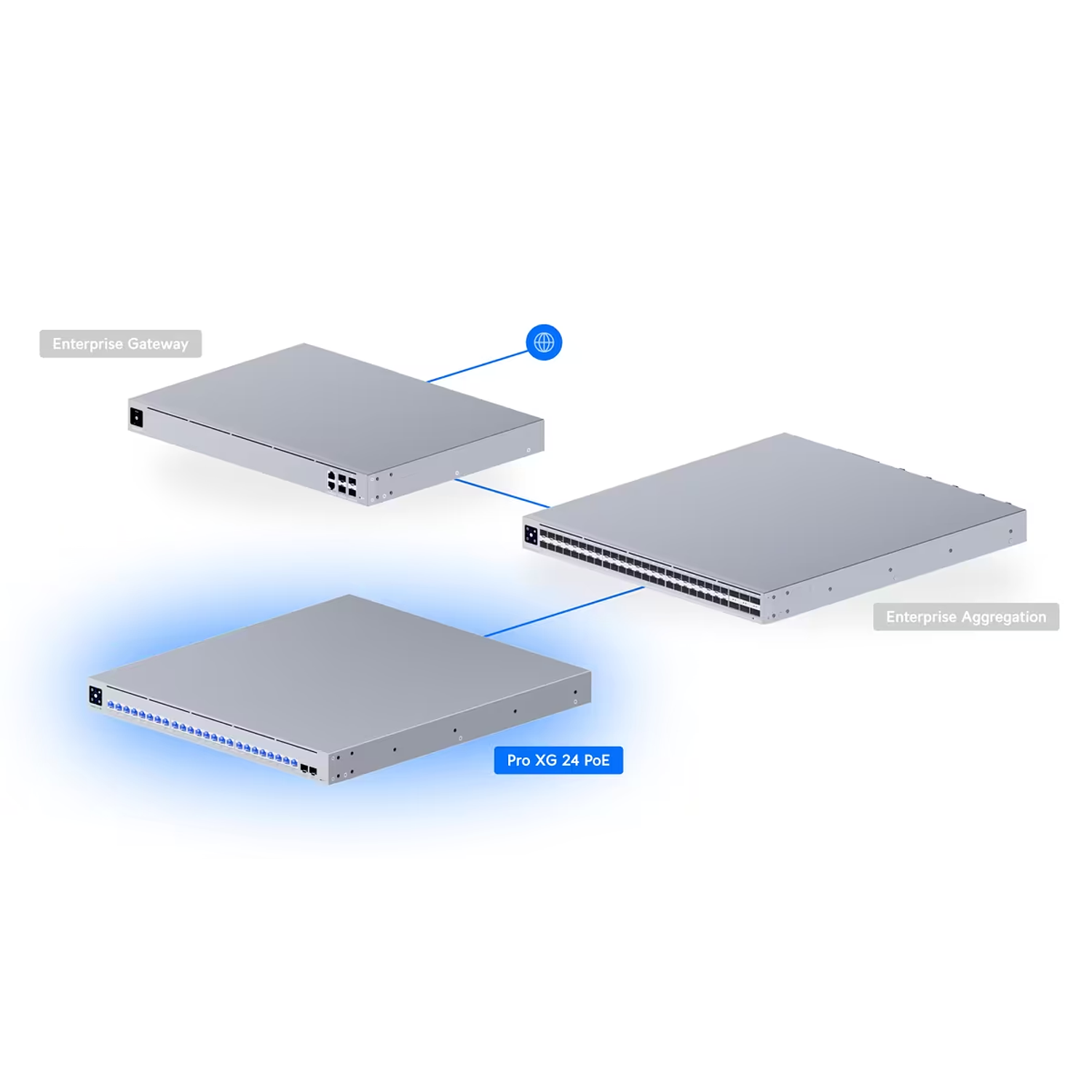 Enterprise Gateway

Enterprise Aggregation

Pro XG 24 PoE