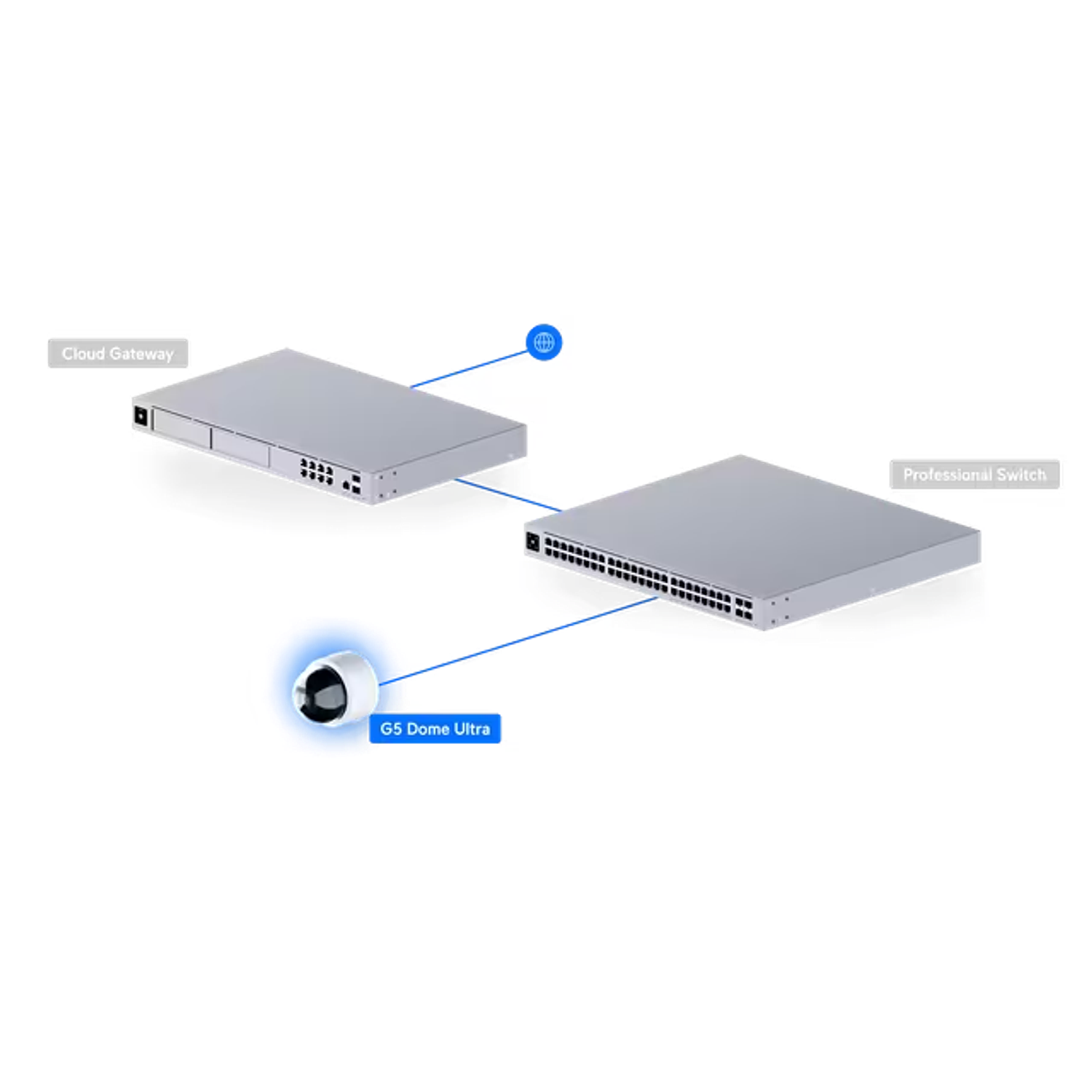 Cloud Gateway

Professional Switch

G5 Dome Ultra