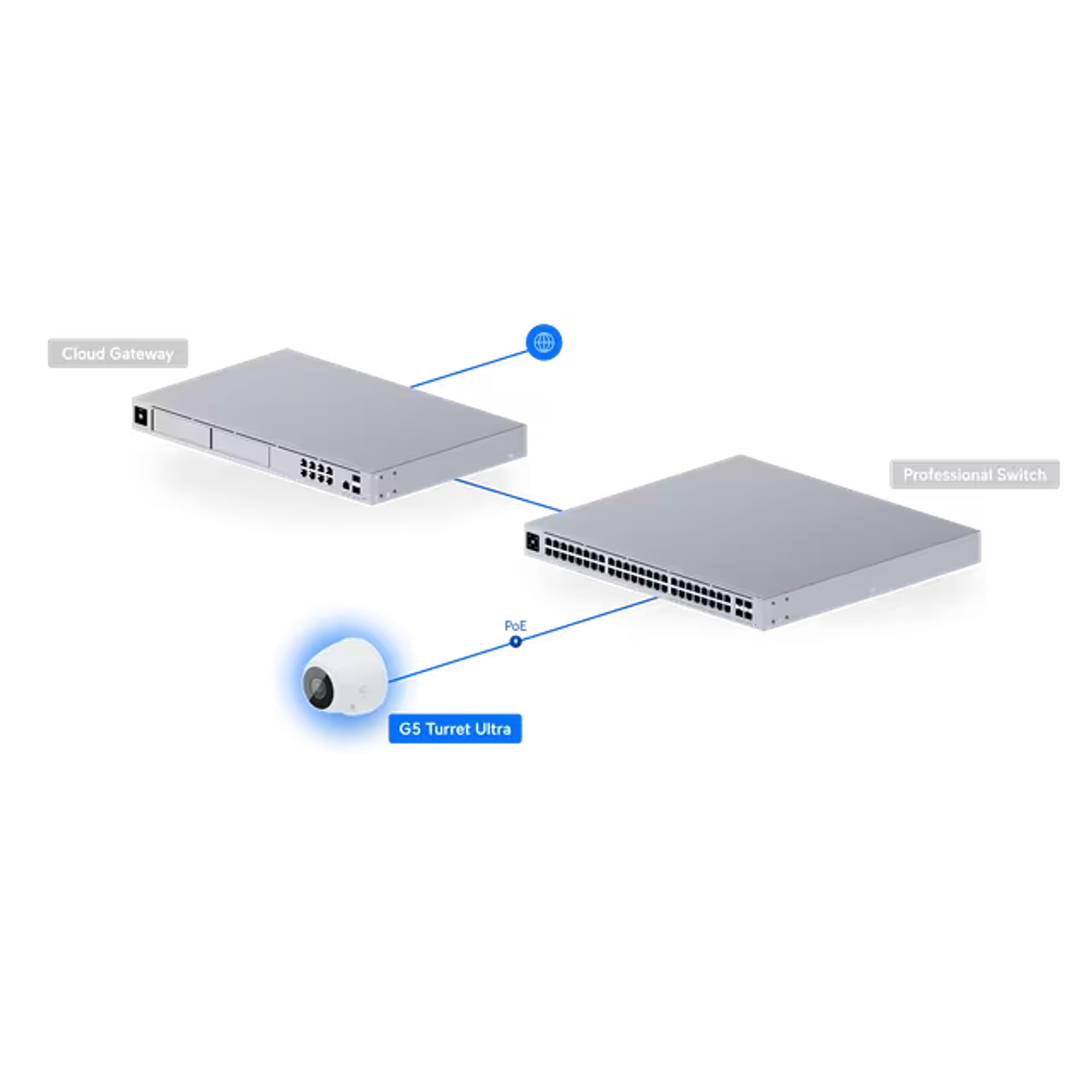 Cloud Gateway

Professional Switch

PoE

G5 Turret Ultra