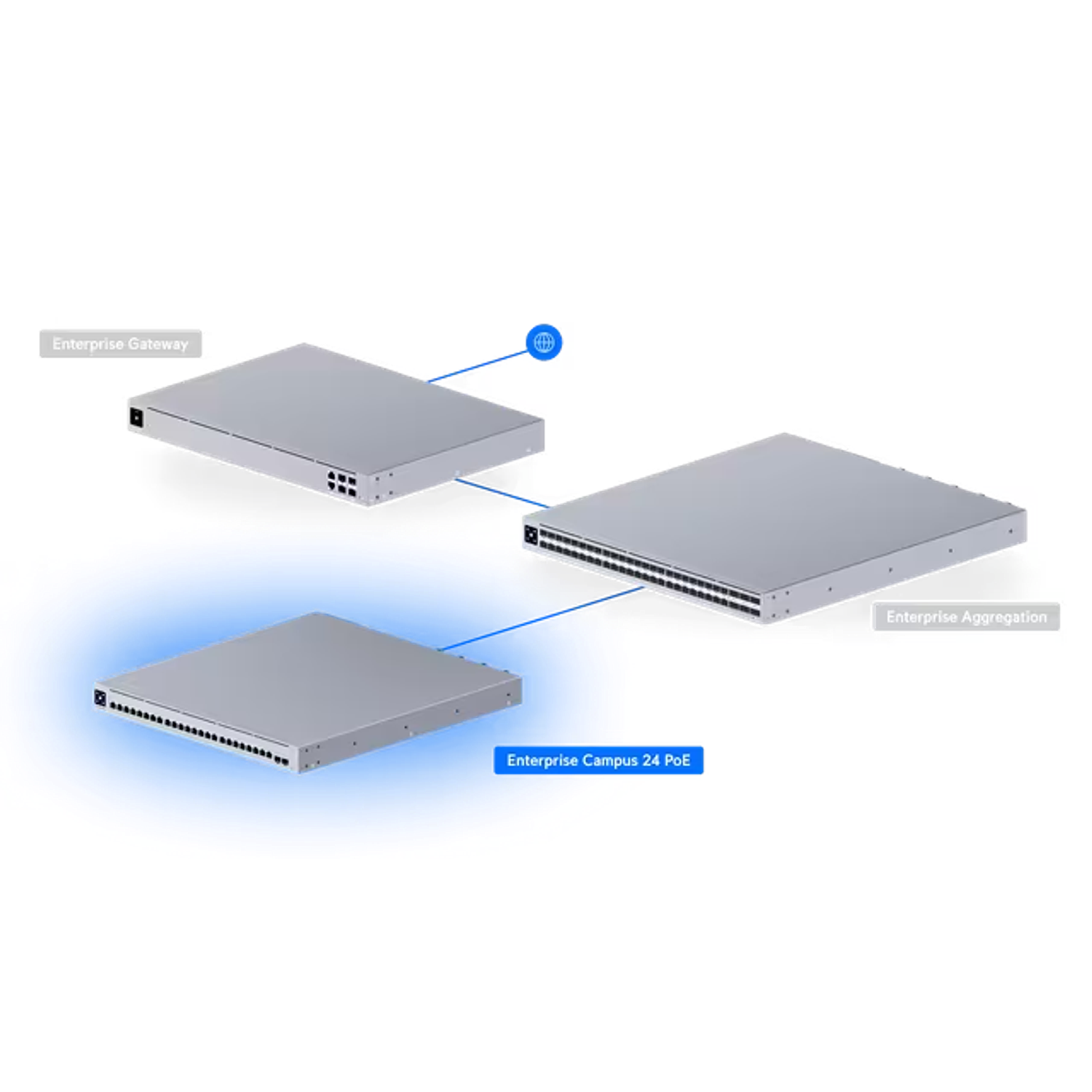 Enterprise Gateway

Enterprise Aggregation

Enterprise Campus 24 PoE