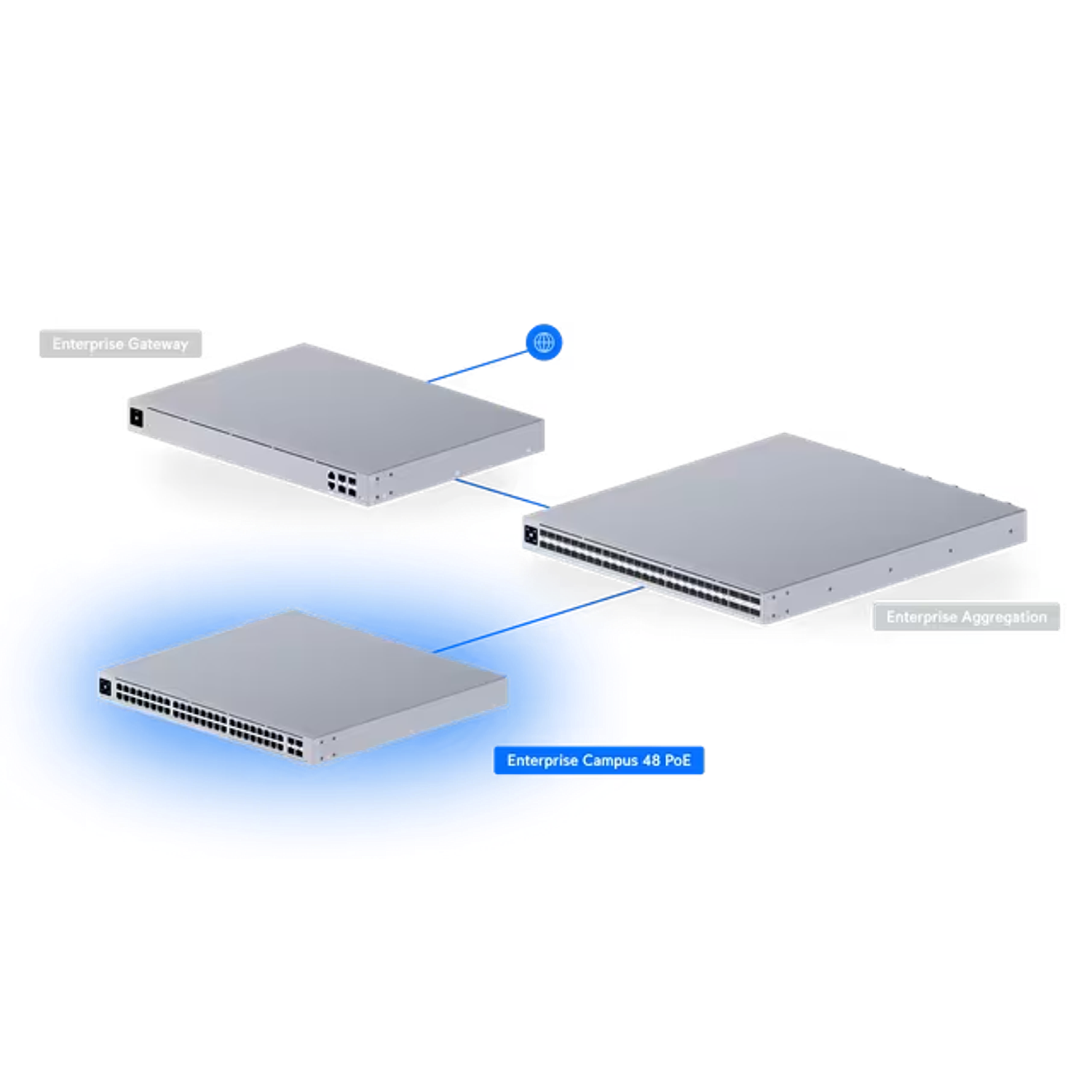 Enterprise Gateway

Enterprise Aggregation

Enterprise Campus 48 PoE