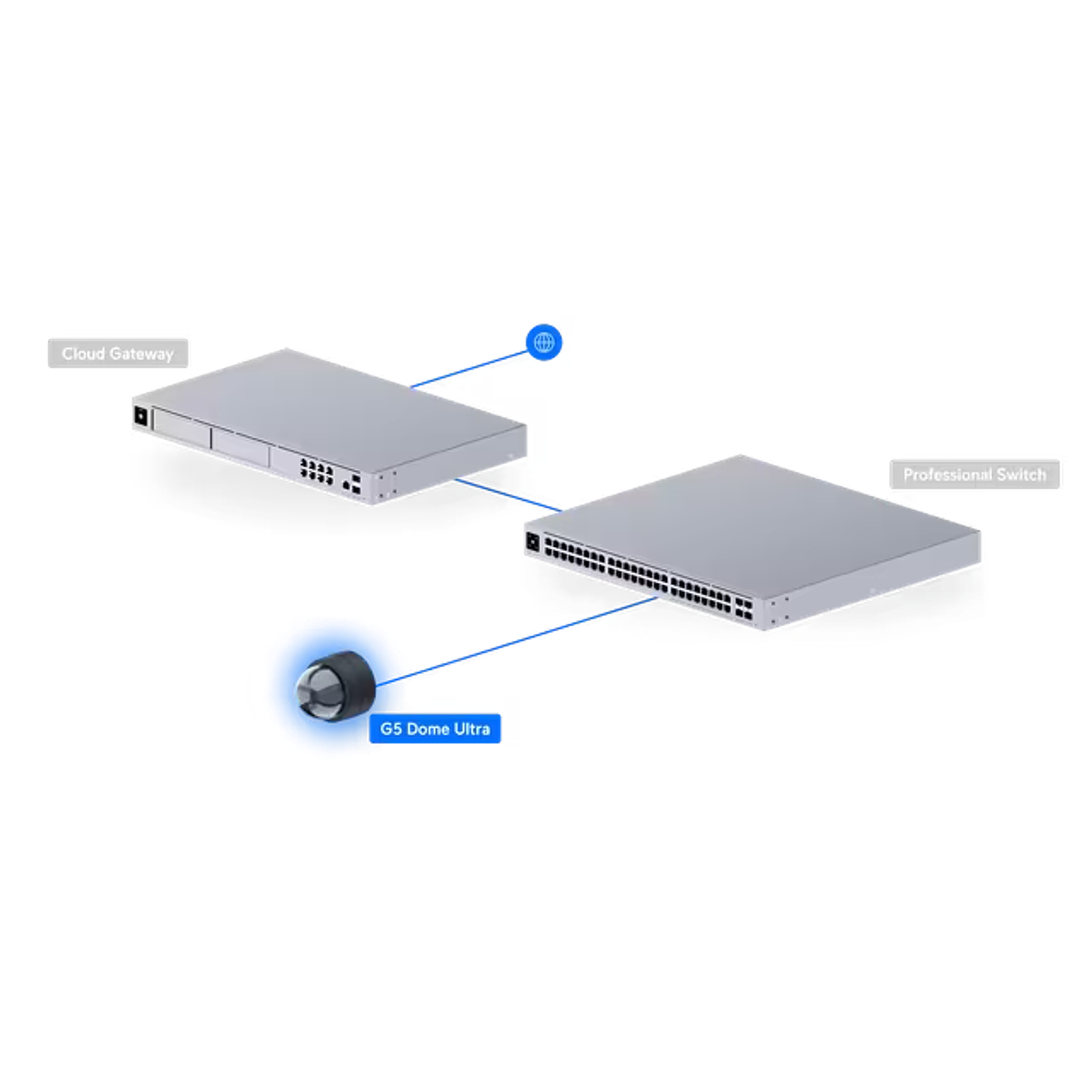 Cloud Gateway

Professional Switch

G5 Dome Ultra