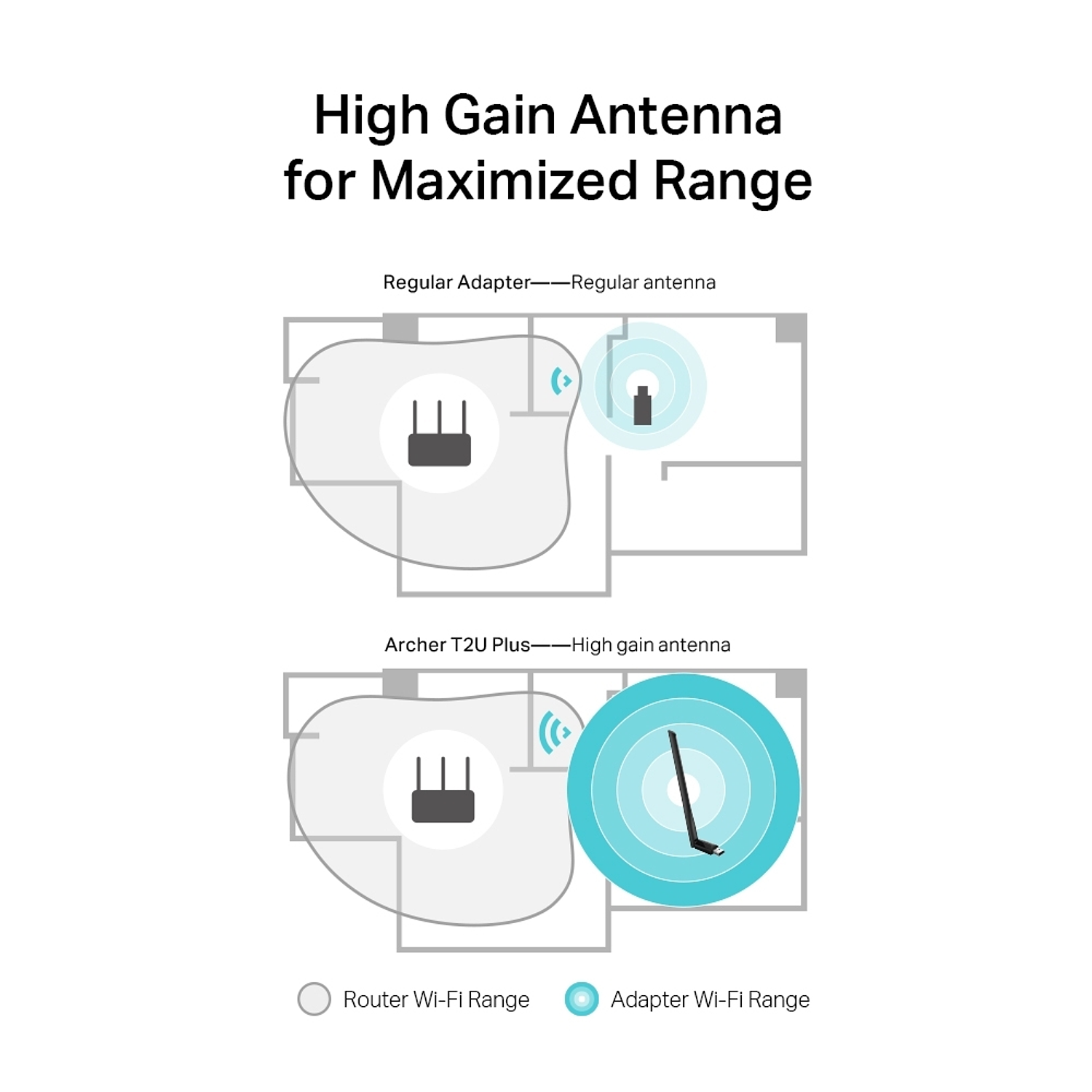 High Gain Antenna
for Maximized Range

Regular Adapter——Regular antenna

Archer T2U Plus——High gain antenna

Router Wi-Fi Range Adapter Wi-Fi Range