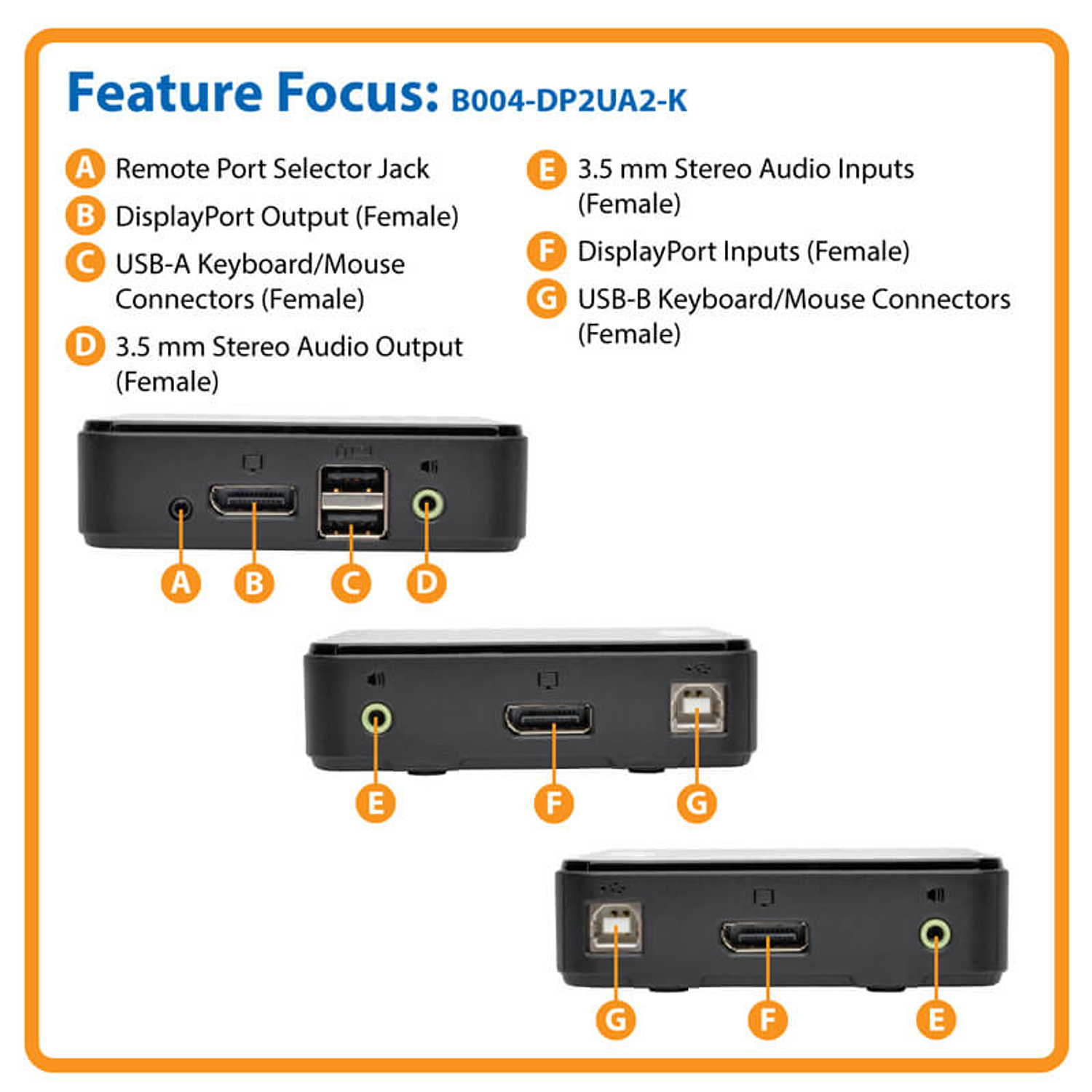 Feature Focus: B004-DP2UA2-K

A Remote Port Selector Jack

B DisplayPort Output (Female)

C USB-A Keyboard/Mouse Connectors (Female)

D 3.5 mm Stereo Audio Output (Female)

E 3.5 mm Stereo Audio Inputs (Female)

F DisplayPort Inputs (Female)

G USB-B Keyboard/Mouse Connectors (Female)

A B C D

E F G

G F E