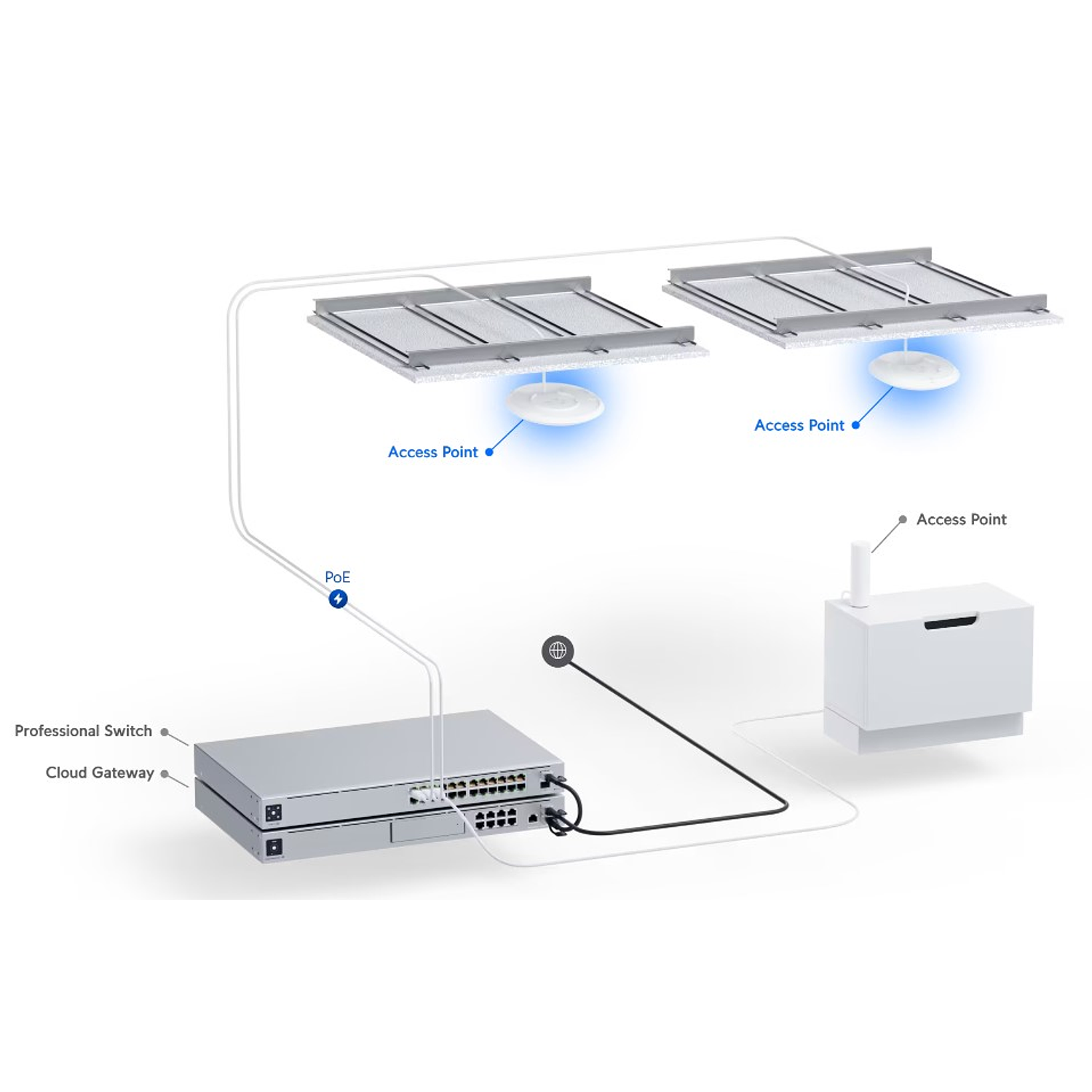 Access Point

Access Point

Access Point

PoE

Professional Switch

Cloud Gateway