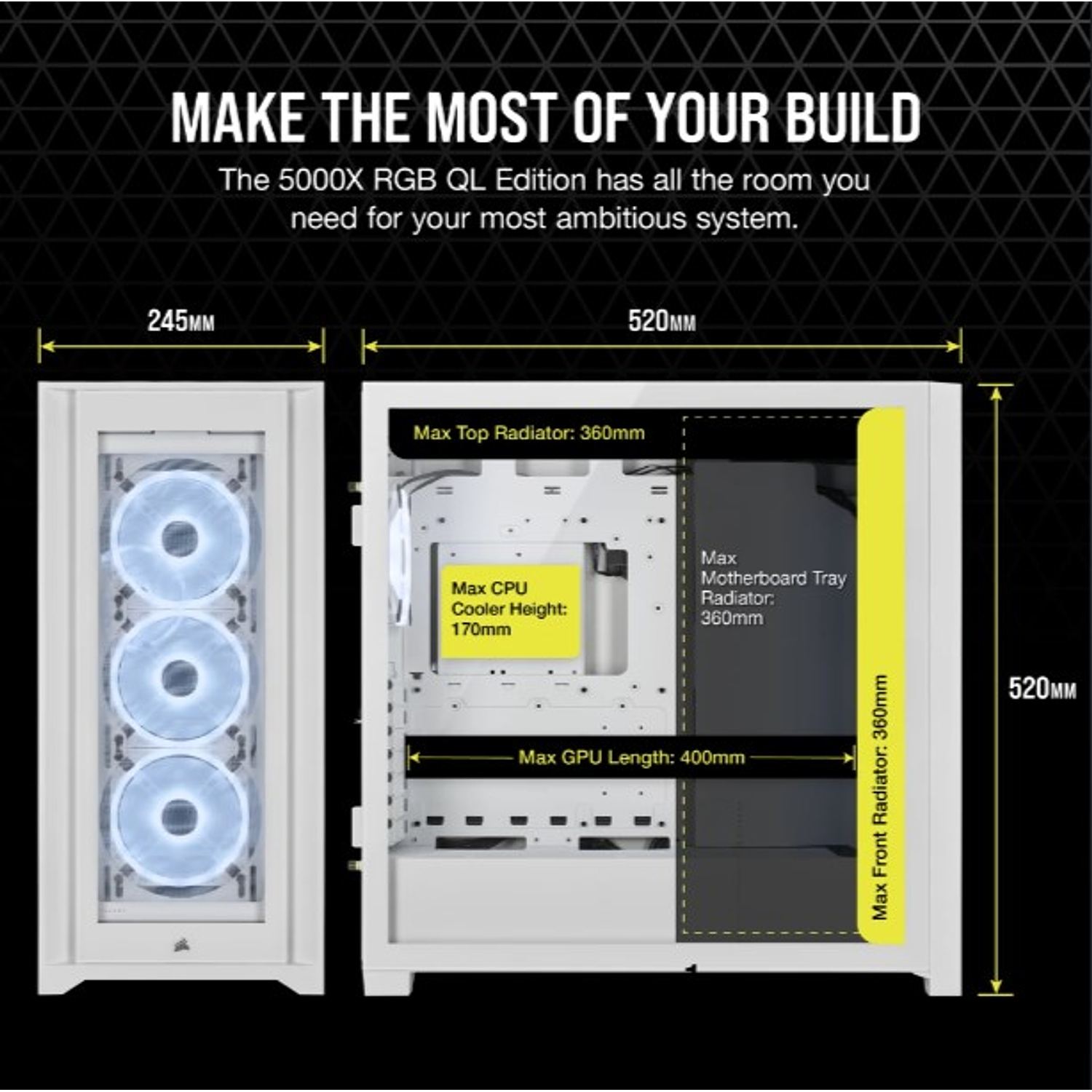 MAKE THE MOST OF YOUR BUILD

The 5000X RGB QL Edition has all the room you need for your most ambitious system.

245MM

520MM

Max Top Radiator: 360mm

Max CPU Cooler Height: 170mm

Max Motherboard Tray Radiator: 360mm

Max GPU Length: 400mm

Max Front Radiator: 360mm

520MM