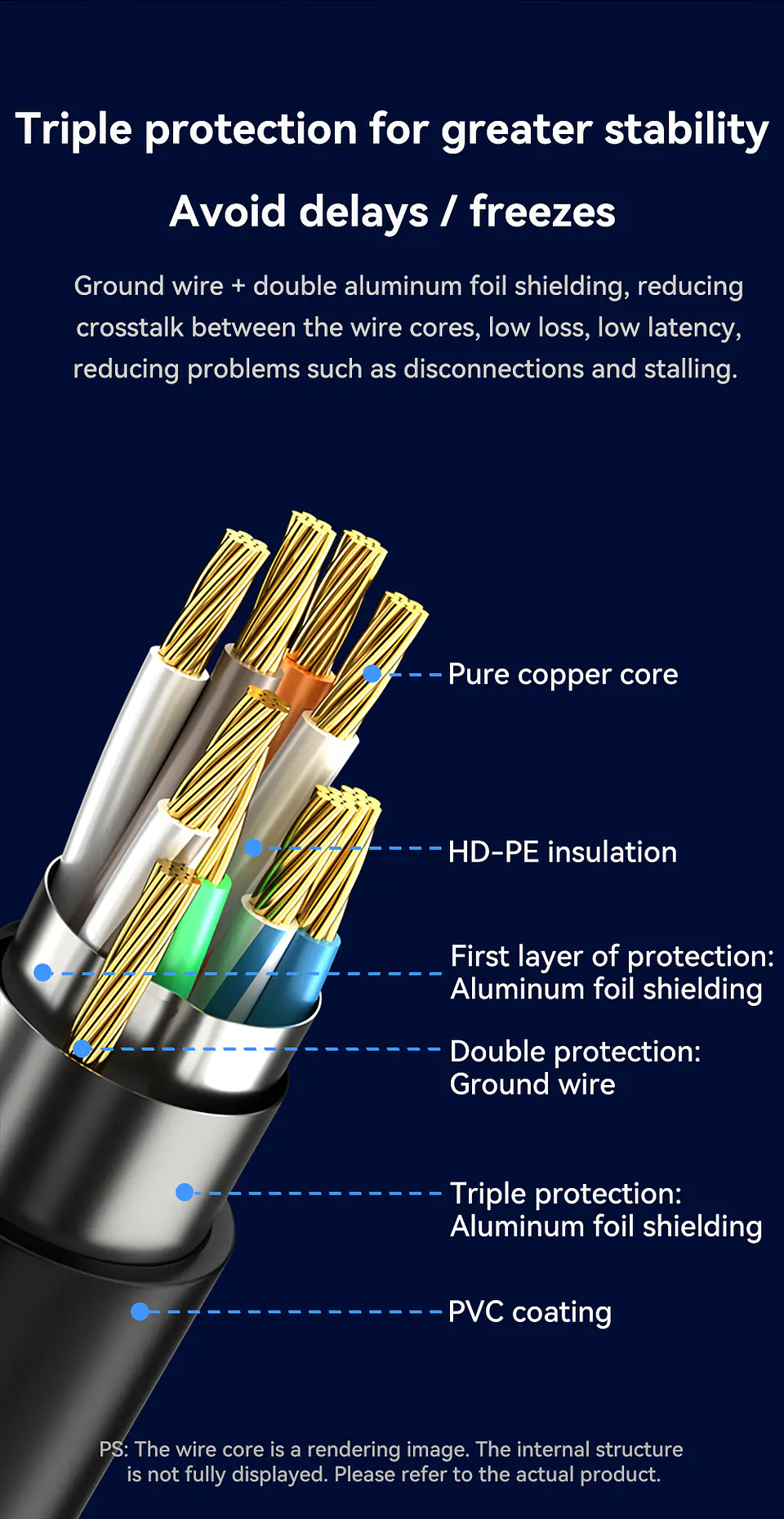 Triple protection for greater stability

Avoid delays / freezes

Ground wire + double aluminum foil shielding, reducing crosstalk between the wire cores, low loss, low latency, reducing problems such as disconnections and stalling.

Pure copper core

HD-PE insulation

First layer of protection: Aluminum foil shielding

Double protection: Ground wire

Triple protection: Aluminum foil shielding

PVC coating

PS: The wire core is a rendering image. The internal structure is not fully displayed. Please refer to the actual product.