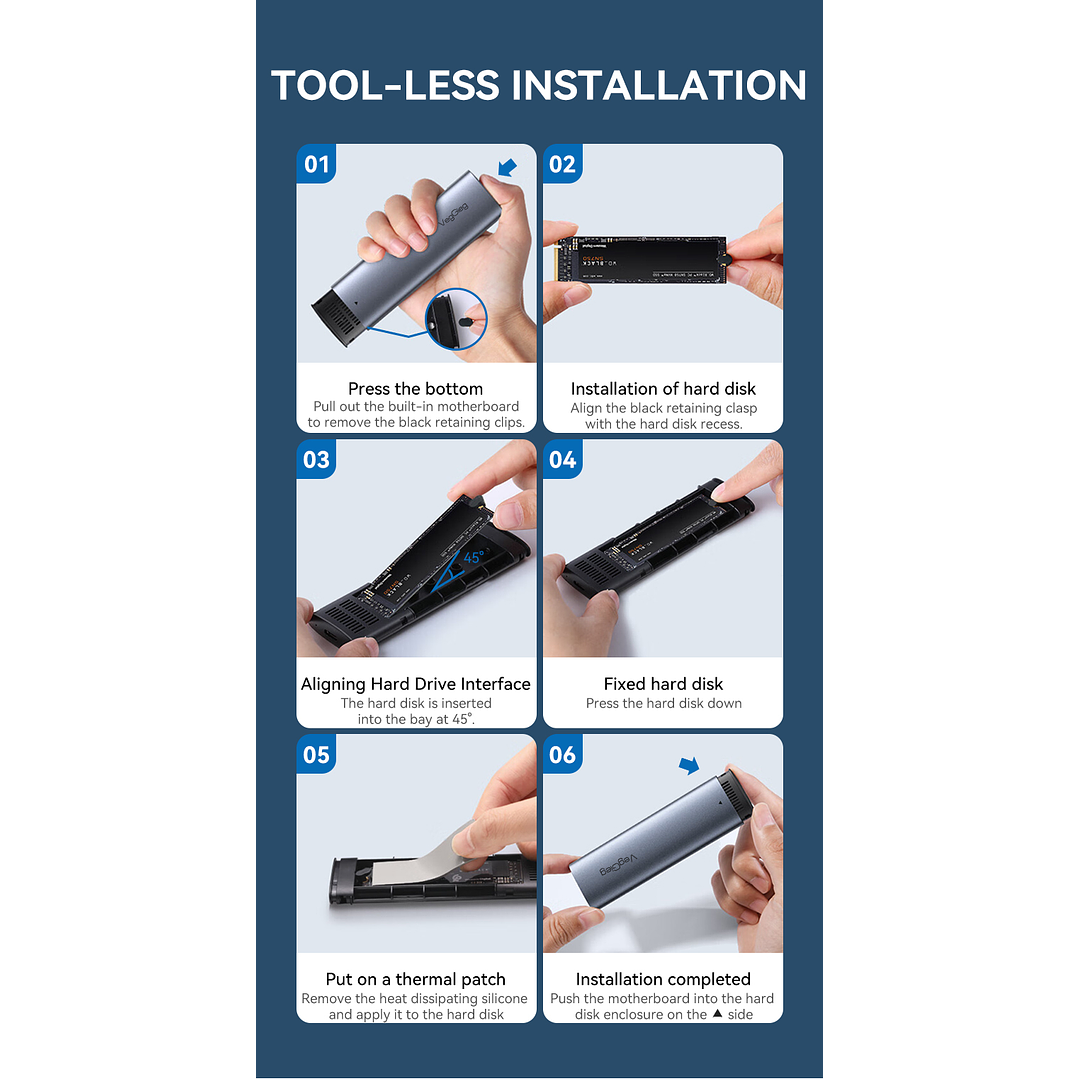 TOOL-LESS INSTALLATION

01

VegGieg

Press the bottom
Pull out the built-in motherboard to remove the black retaining clips.

02

WD_BLACK SN750

Installation of hard disk
Align the black retaining clasp with the hard disk recess.

03

45°

Aligning Hard Drive Interface
The hard disk is inserted into the bay at 45°.

04

Fixed hard disk
Press the hard disk down

05

Put on a thermal patch
Remove the heat dissipating silicone and apply it to the hard disk

06

VegGieg

Installation completed
Push the motherboard into the hard disk enclosure on the ▲ side