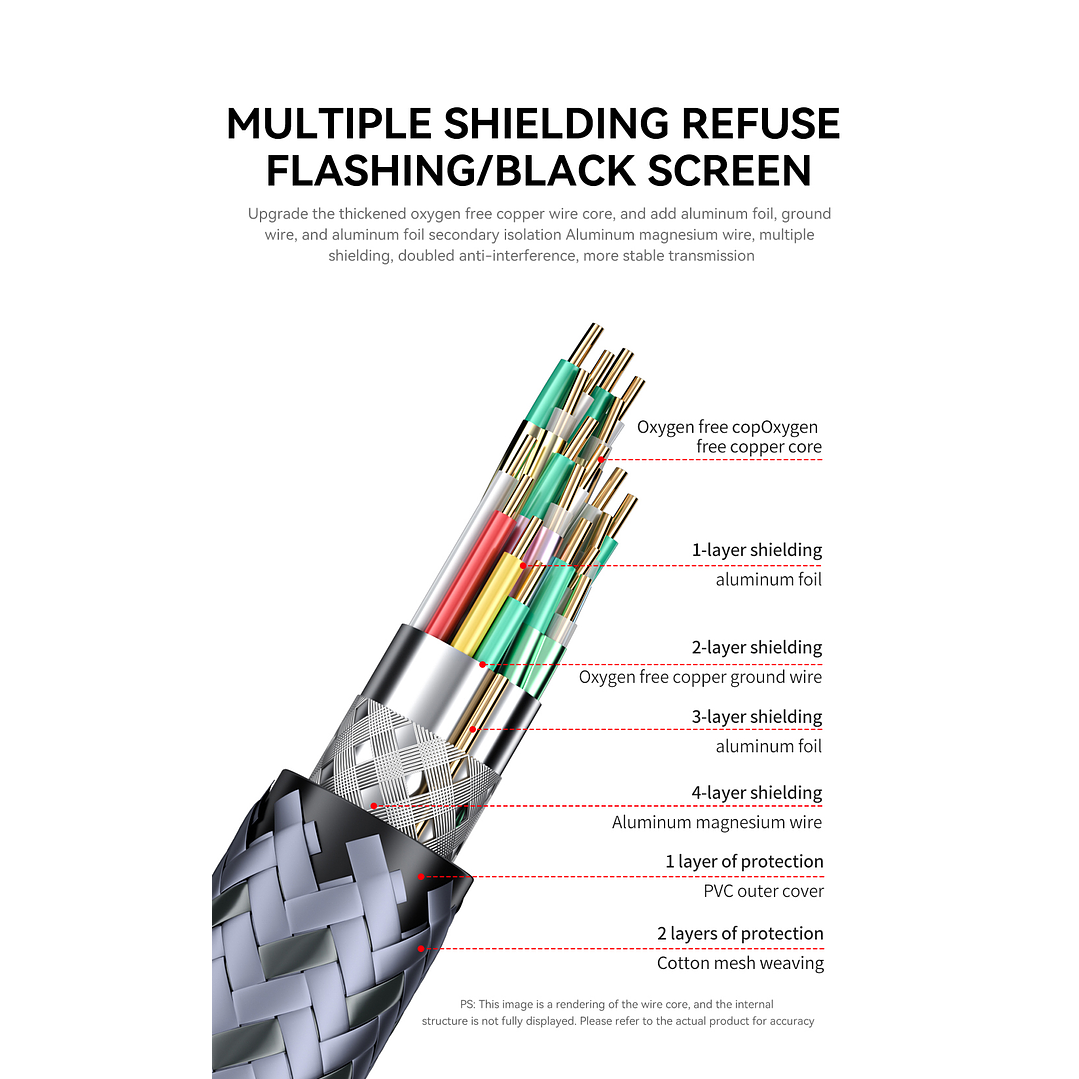 MULTIPLE SHIELDING REFUSE FLASHING/BLACK SCREEN

Upgrade the thickened oxygen free copper wire core, and add aluminum foil, ground wire, and aluminum foil secondary isolation Aluminum magnesium wire, multiple shielding, doubled anti-interference, more stable transmission

Oxygen free copOxygen free copper core

1-layer shielding
aluminum foil

2-layer shielding
Oxygen free copper ground wire

3-layer shielding
aluminum foil

4-layer shielding
Aluminum magnesium wire

1 layer of protection
PVC outer cover

2 layers of protection
Cotton mesh weaving

PS: This image is a rendering of the wire core, and the internal structure is not fully displayed. Please refer to the actual product for accuracy