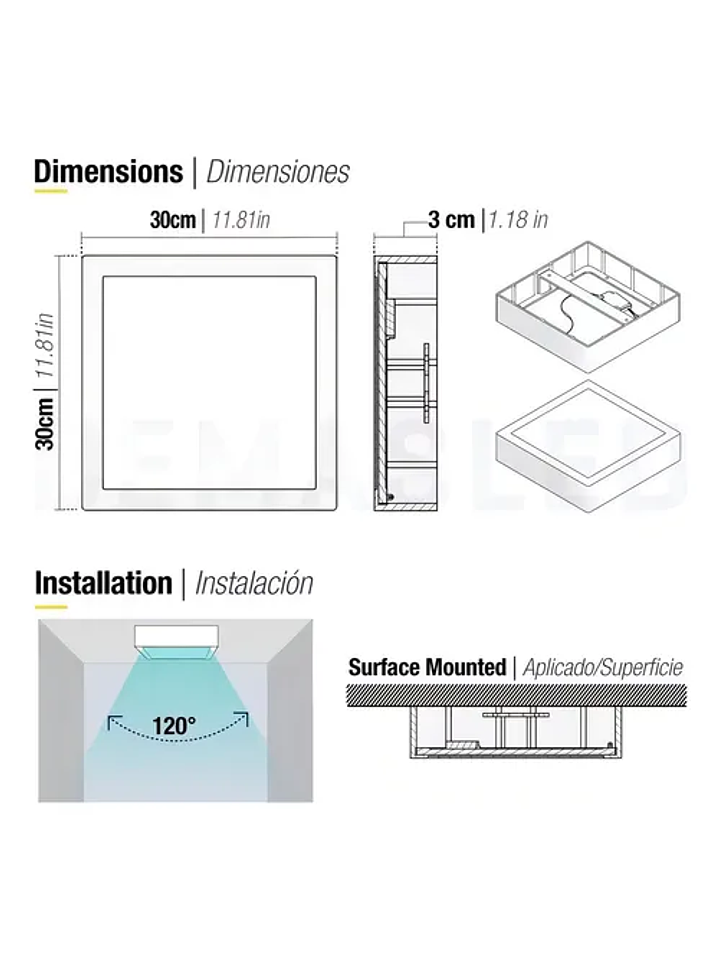 Dimensions | Dimensiones

30cm | 11.81in

3 cm | 1.18 in

30cm | 11.81in

Installation | Instalación

120°

Surface Mounted | Aplicado/Superficie