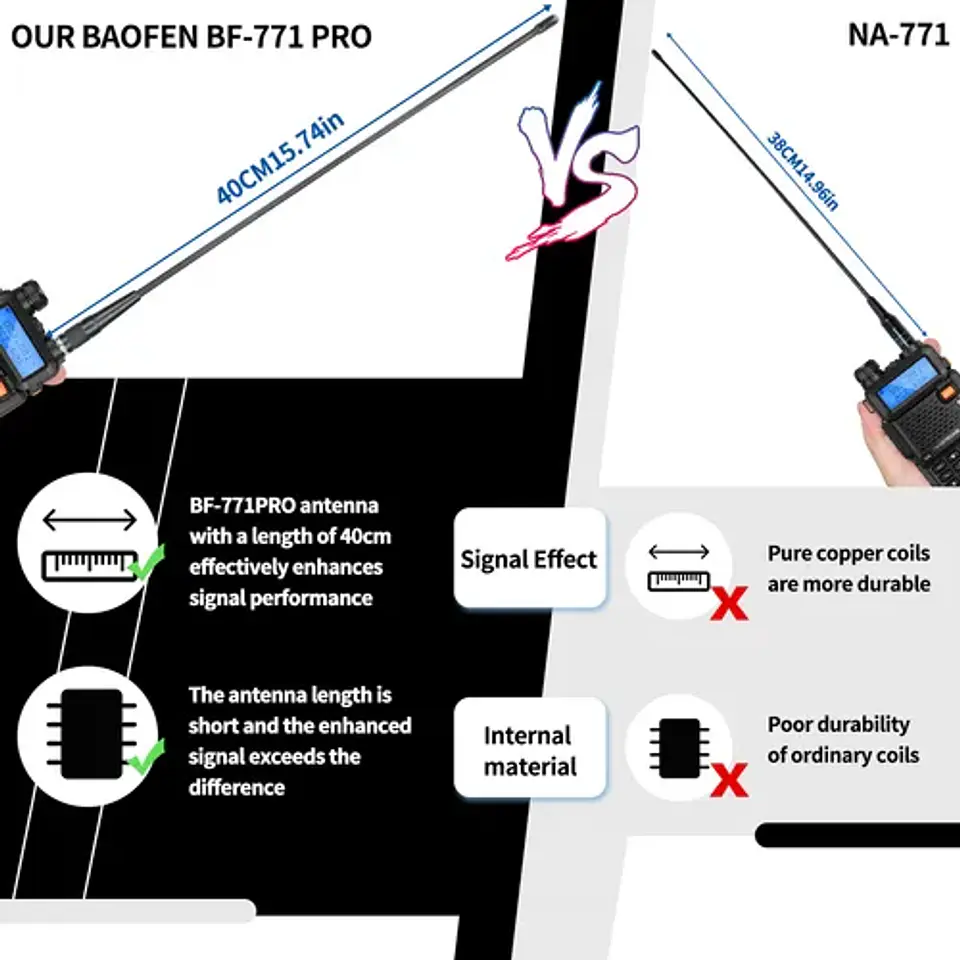 OUR BAOFEN BF-771 PRO

NA-771

40CM15.74in

VS

38CM14.96in

BF-771PRO antenna with a length of 40cm effectively enhances signal performance

Signal Effect

Pure copper coils are more durable

The antenna length is short and the enhanced signal exceeds the difference

Internal material

Poor durability of ordinary coils