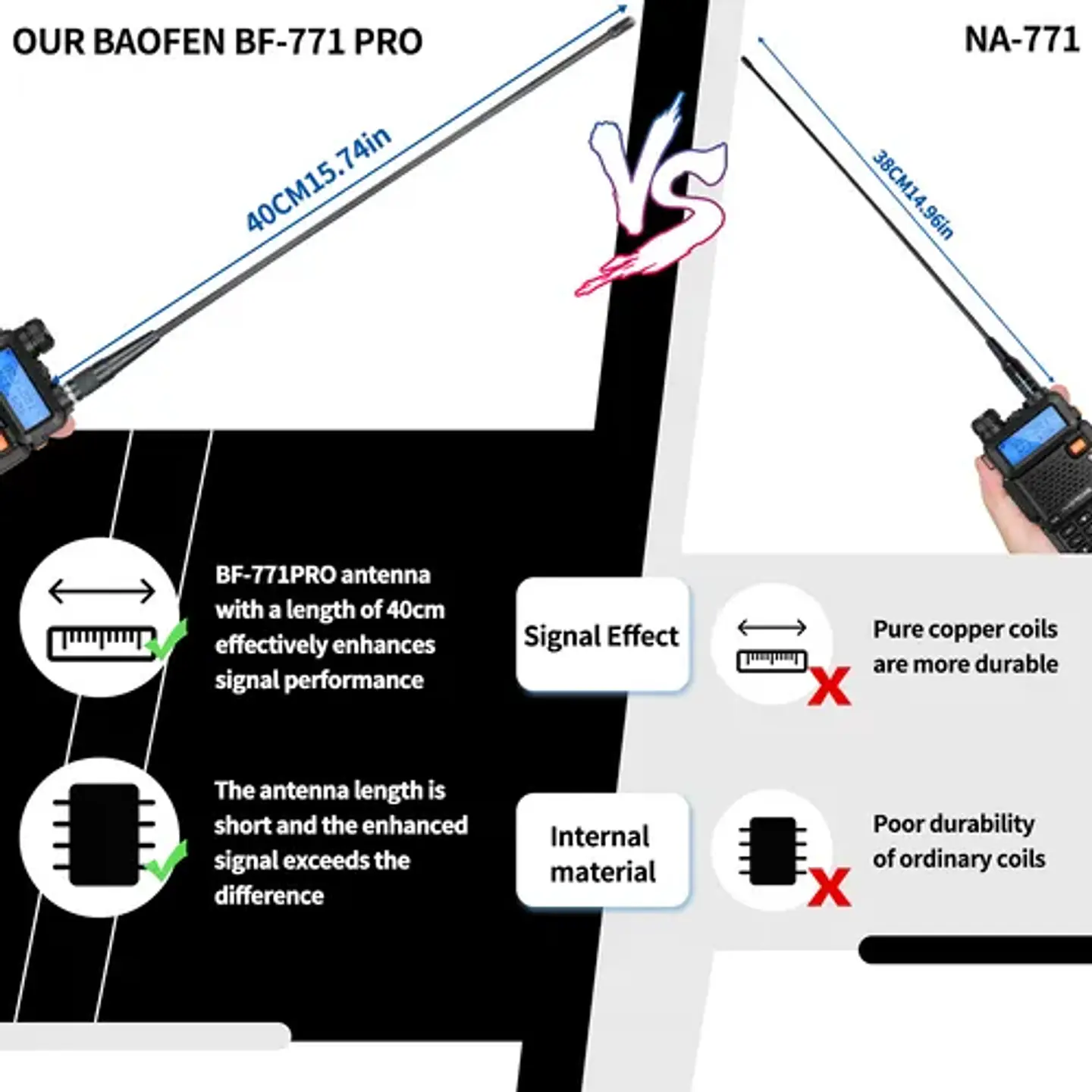 OUR BAOFEN BF-771 PRO

NA-771

40CM15.74in

VS

38CM14.96in

BF-771PRO antenna with a length of 40cm effectively enhances signal performance

Signal Effect

Pure copper coils are more durable

The antenna length is short and the enhanced signal exceeds the difference

Internal material

Poor durability of ordinary coils