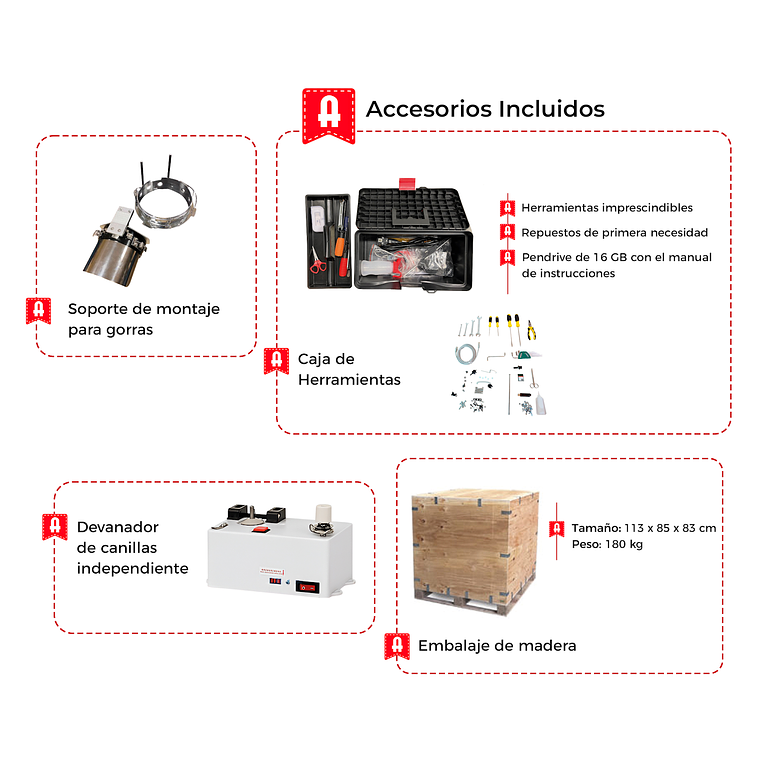 Accesorios Incluidos

Soporte de montaje para gorras

Herramientas imprescindibles

Repuestos de primera necesidad

Pendrive de 16 GB con el manual de instrucciones

Caja de Herramientas

Devanador de canillas independiente

Tamaño: 113 x 85 x 83 cm
Peso: 180 kg

Embalaje de madera