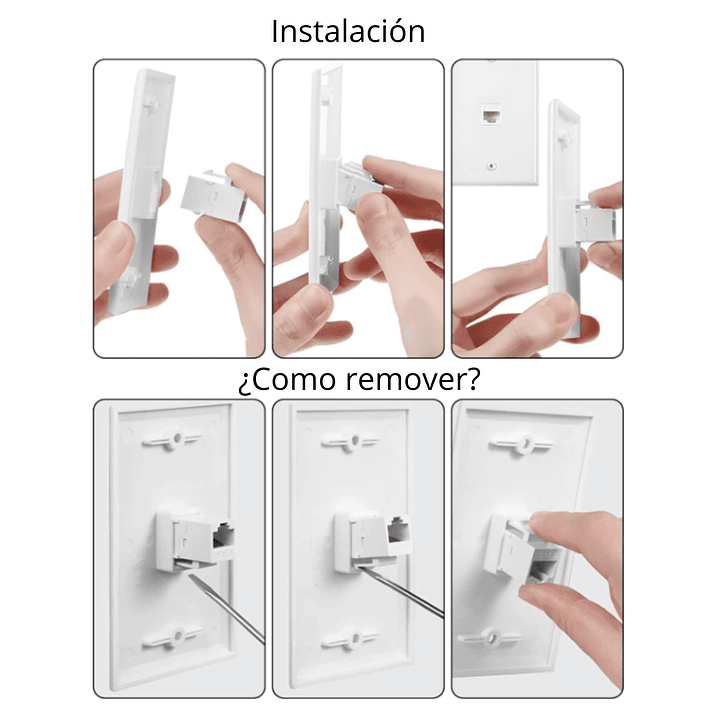 Instalación

¿Como remover?