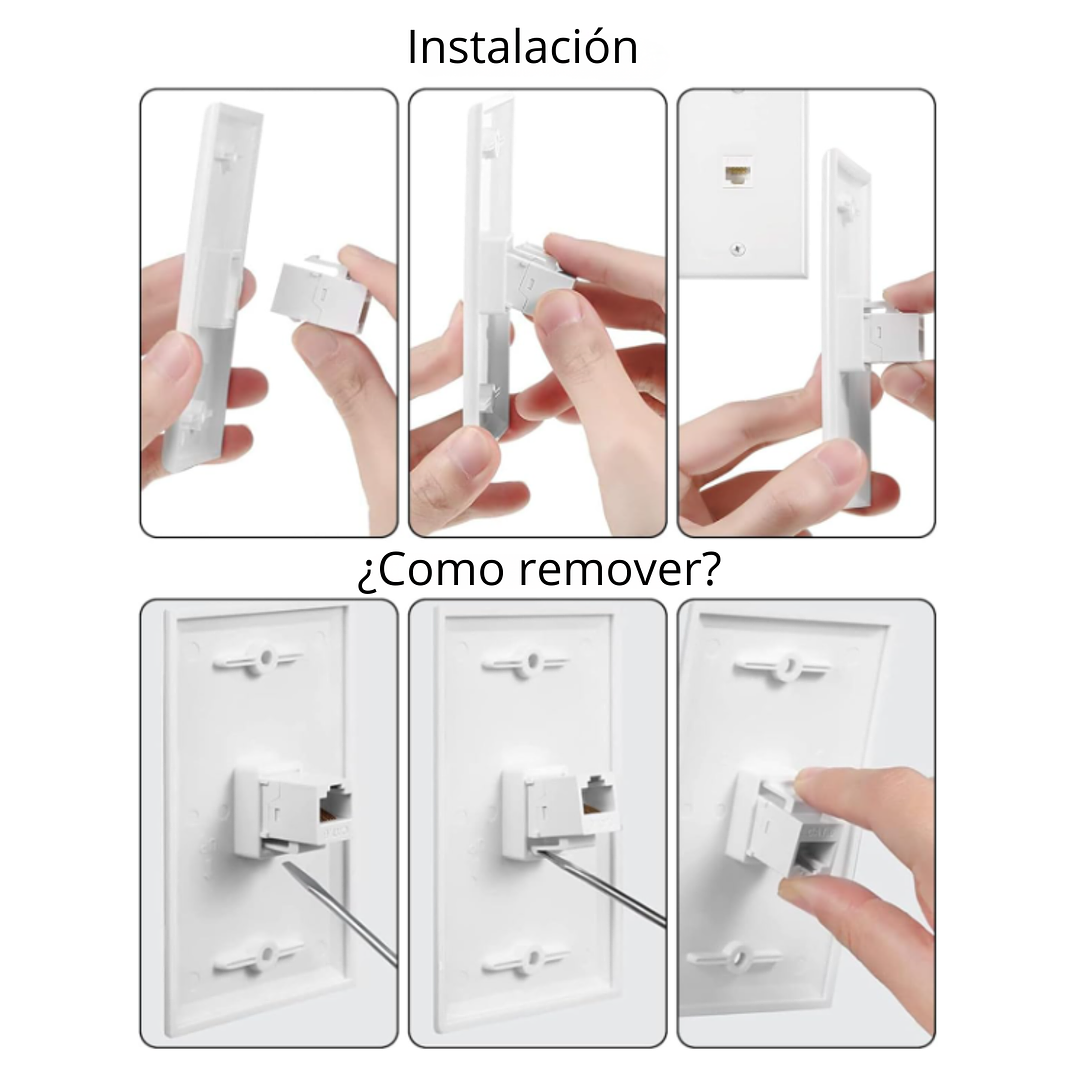 Instalación

¿Como remover?