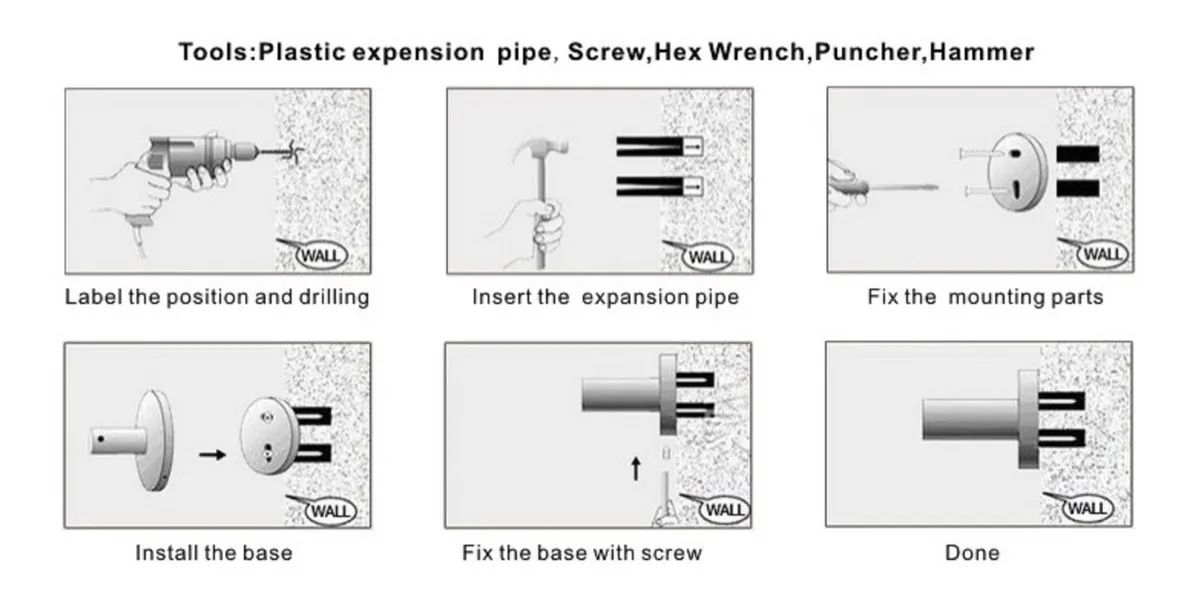 Tools:Plastic expension pipe, Screw,Hex Wrench,Puncher,Hammer

WALL

Label the position and drilling

WALL

Insert the expansion pipe

WALL

Fix the mounting parts

WALL

Install the base

WALL

Fix the base with screw

WALL

Done