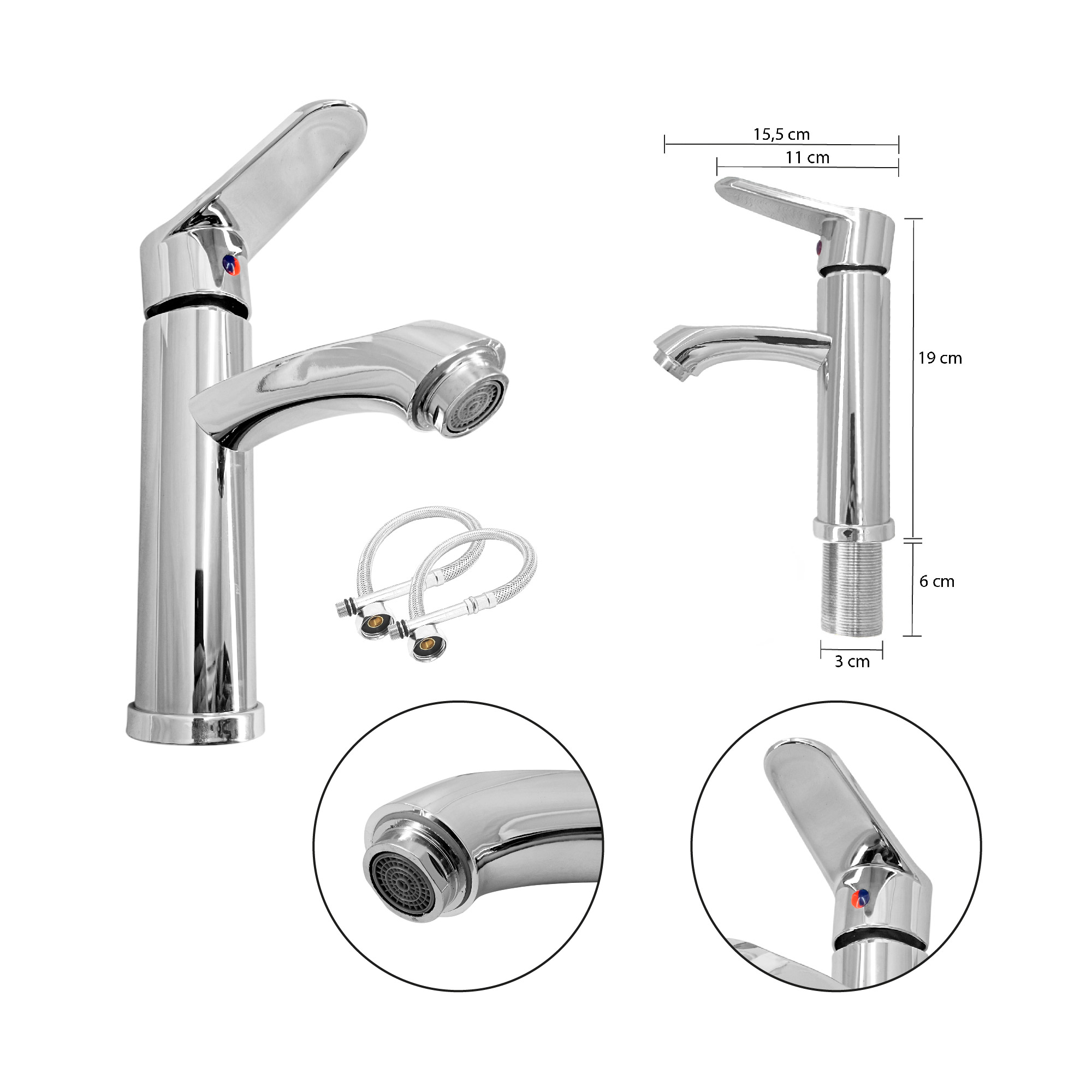 15,5 cm
11 cm
19 cm
6 cm
3 cm