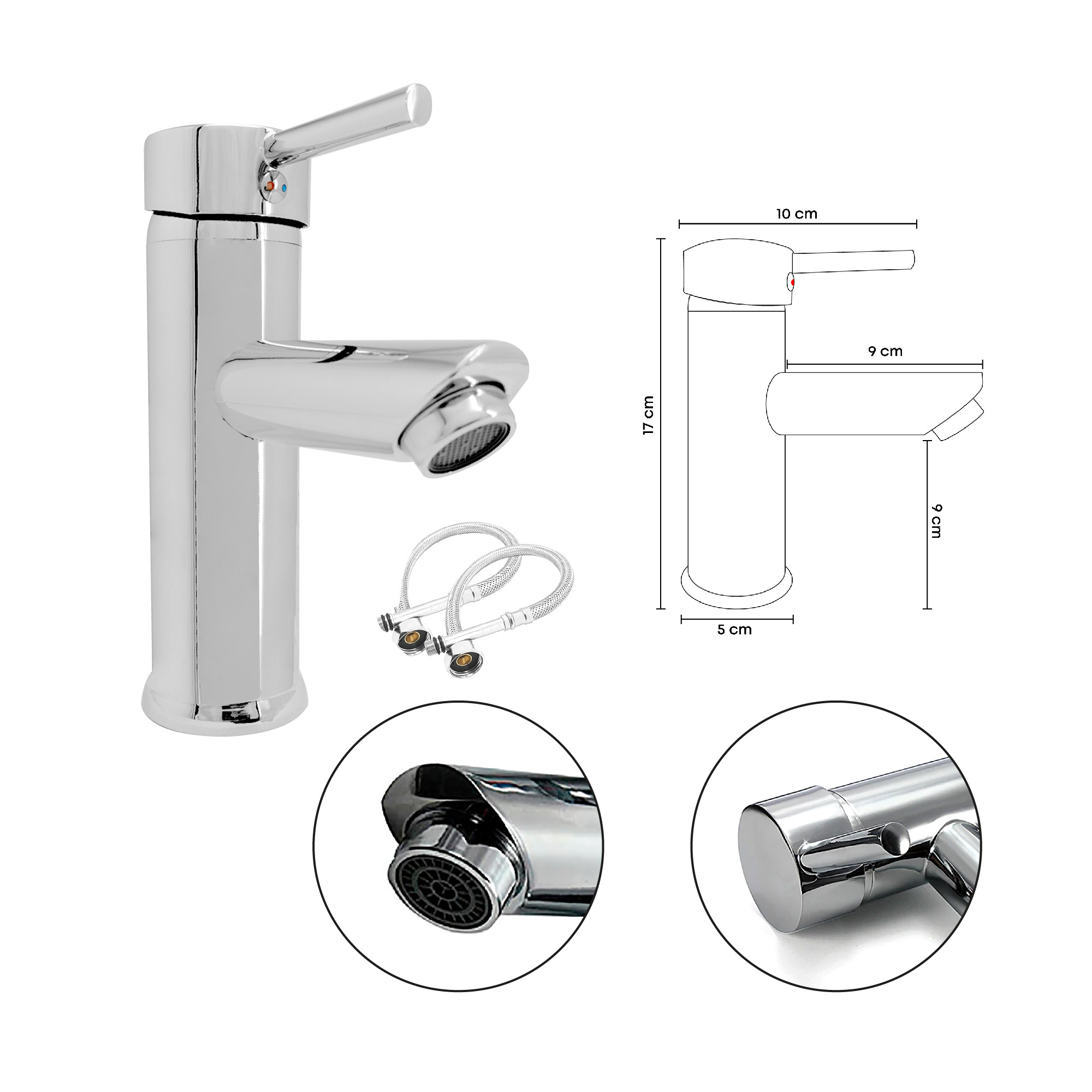 10 cm

17 cm

9 cm

9 cm

5 cm