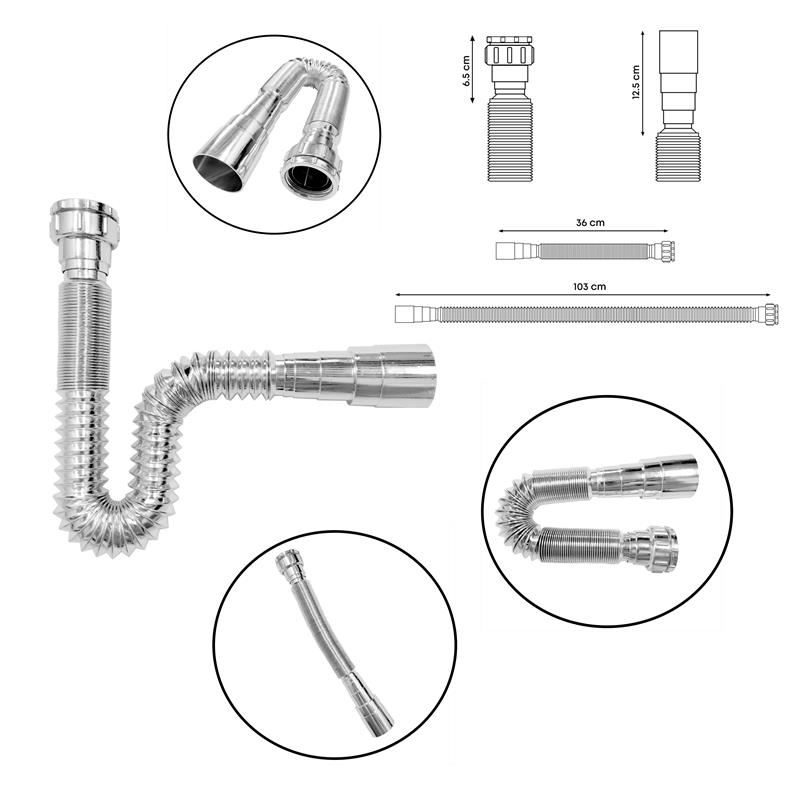 6.5 cm

12.5 cm

36 cm

103 cm