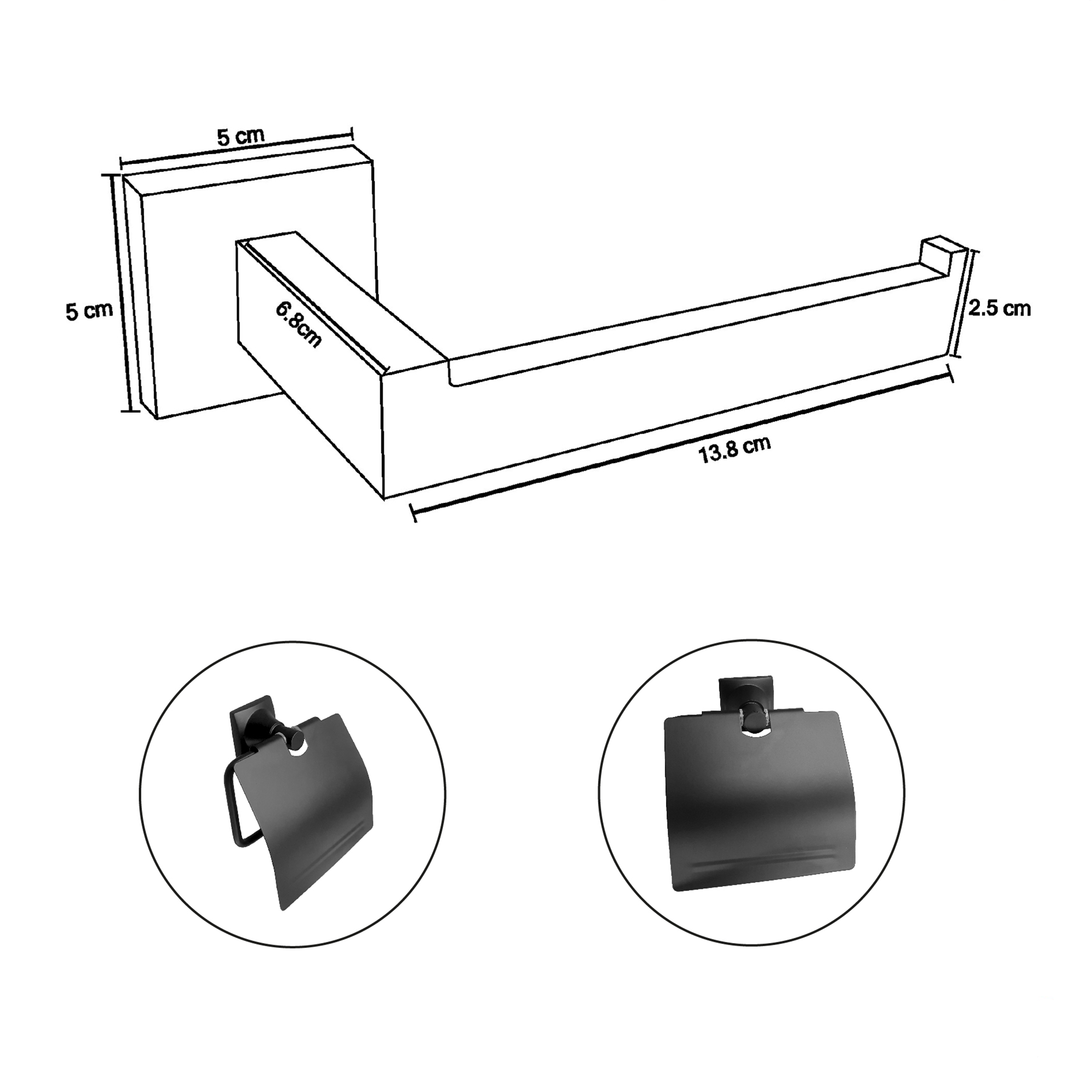 5 cm

5 cm

6.8cm

2.5 cm

13.8 cm