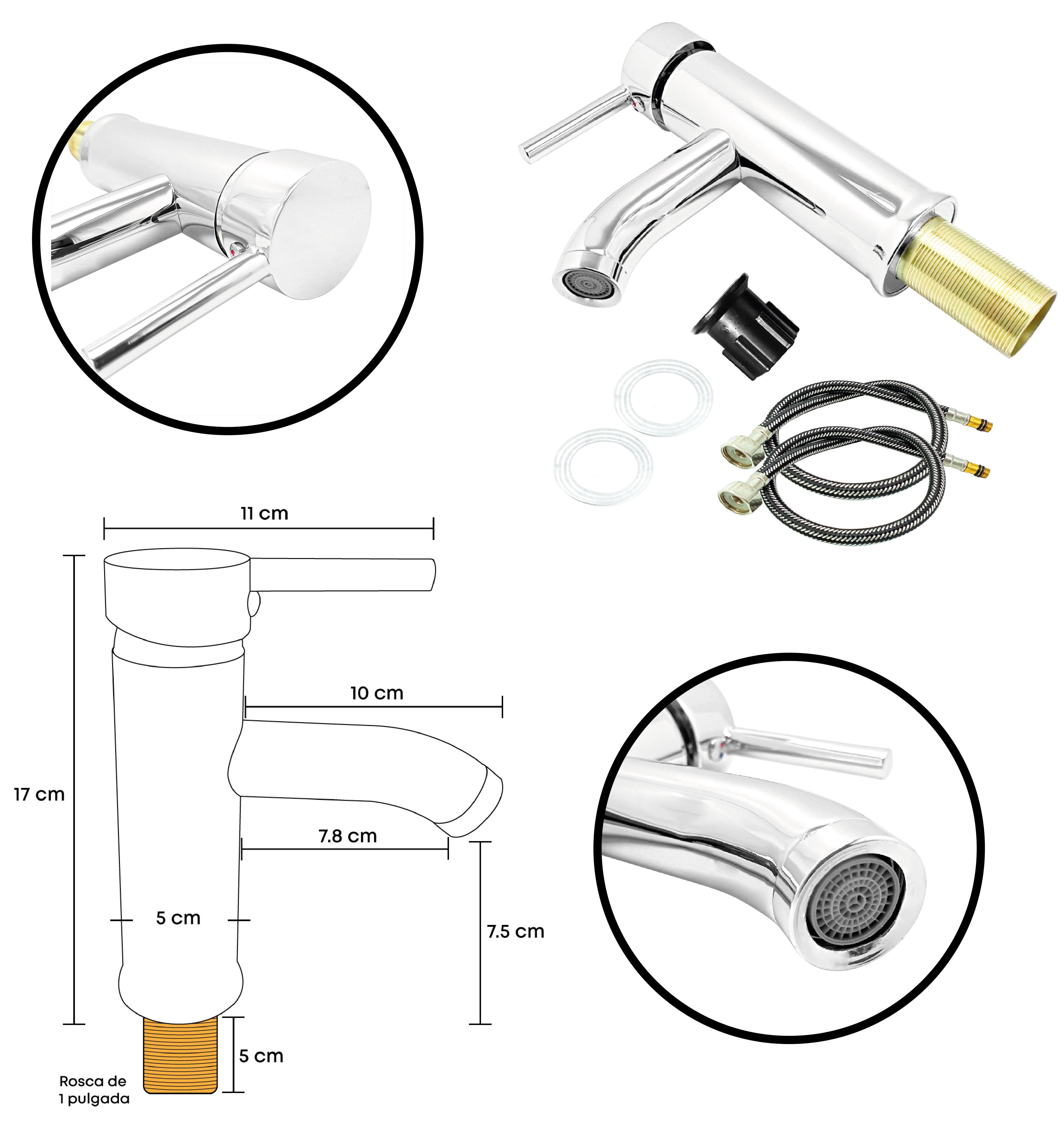 11 cm

17 cm

10 cm

7.8 cm

5 cm

7.5 cm

5 cm

Rosca de 1 pulgada