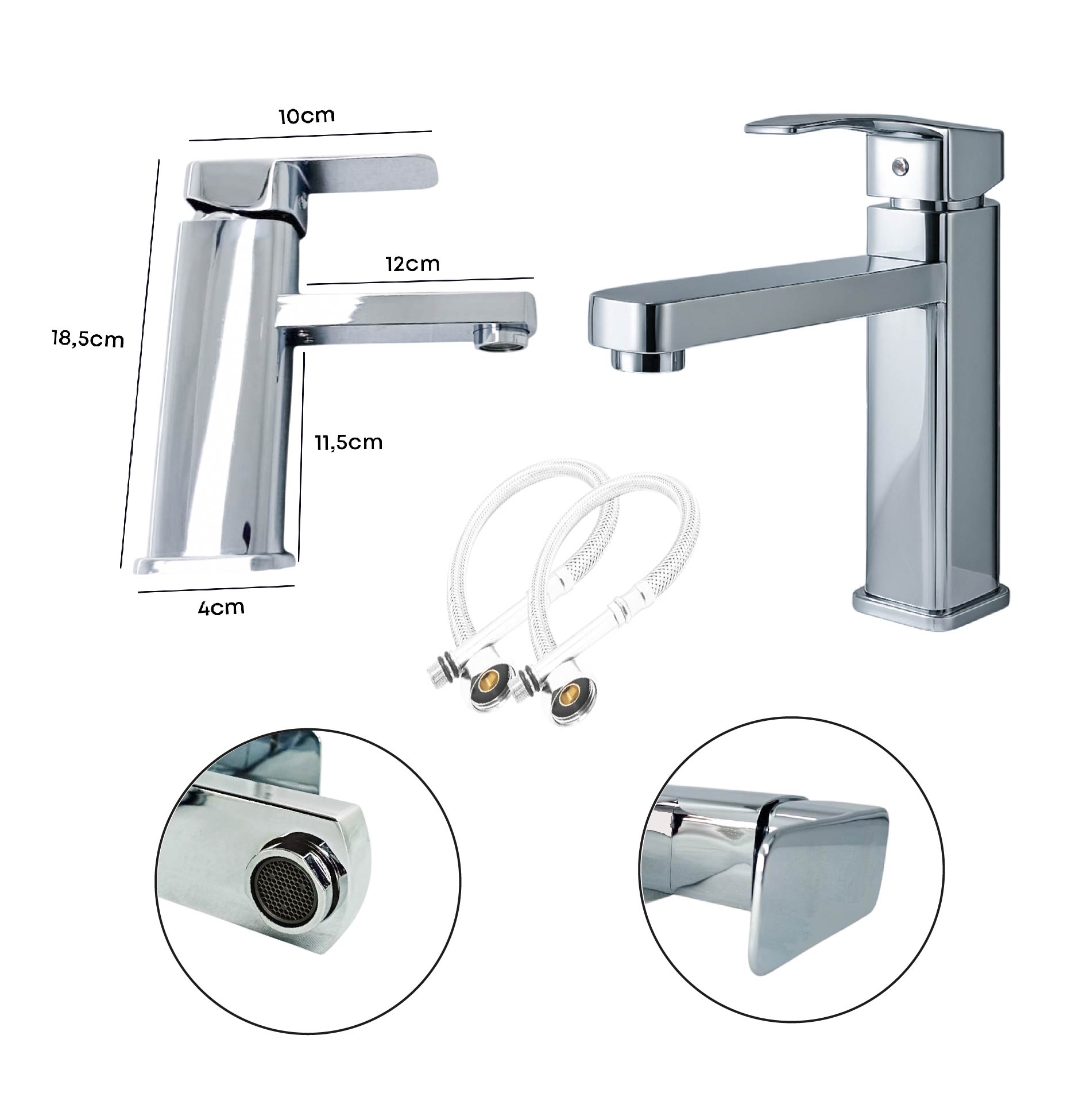 10cm

12cm

18,5cm

11,5cm

4cm