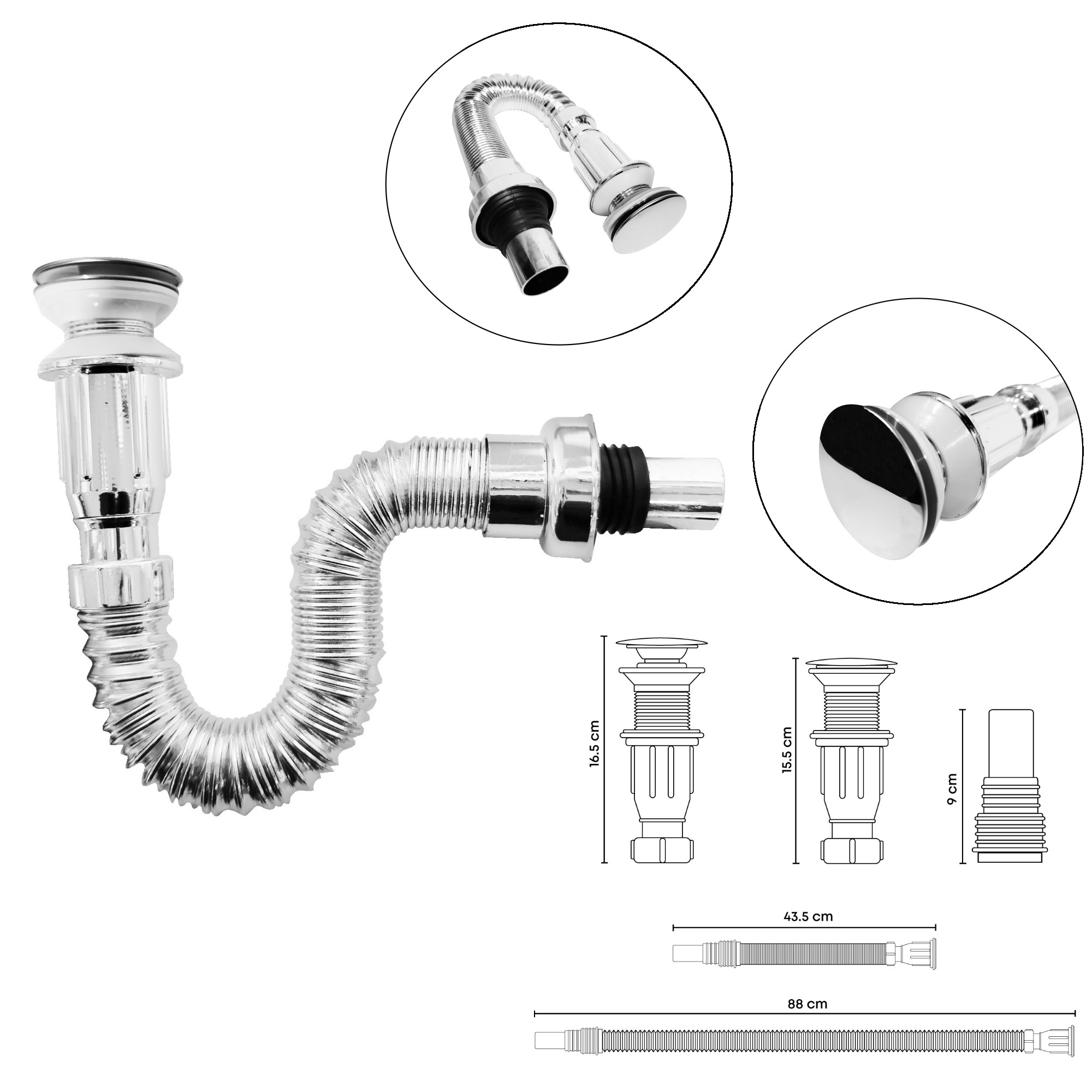 16.5 cm

15.5 cm

9 cm

43.5 cm

88 cm