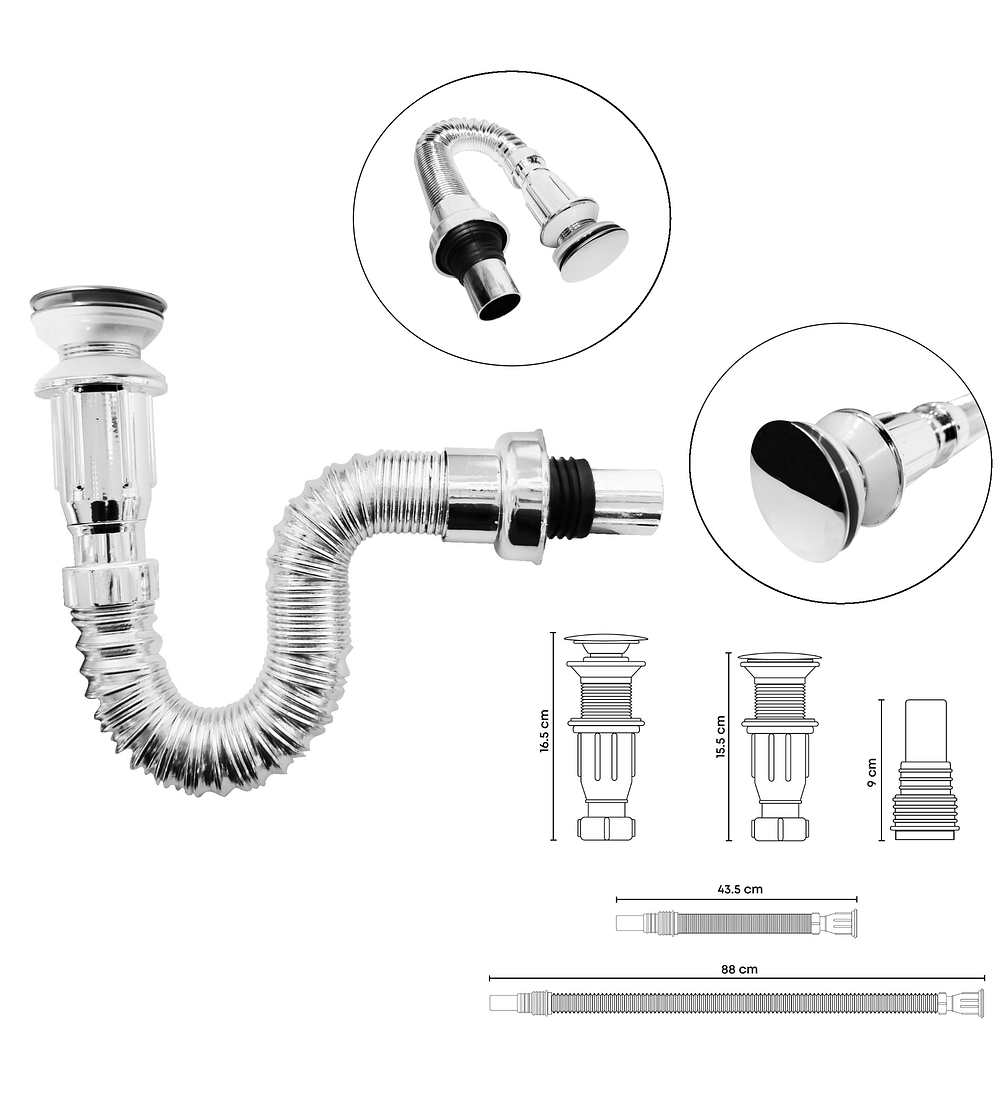 16.5 cm

15.5 cm

9 cm

43.5 cm

88 cm