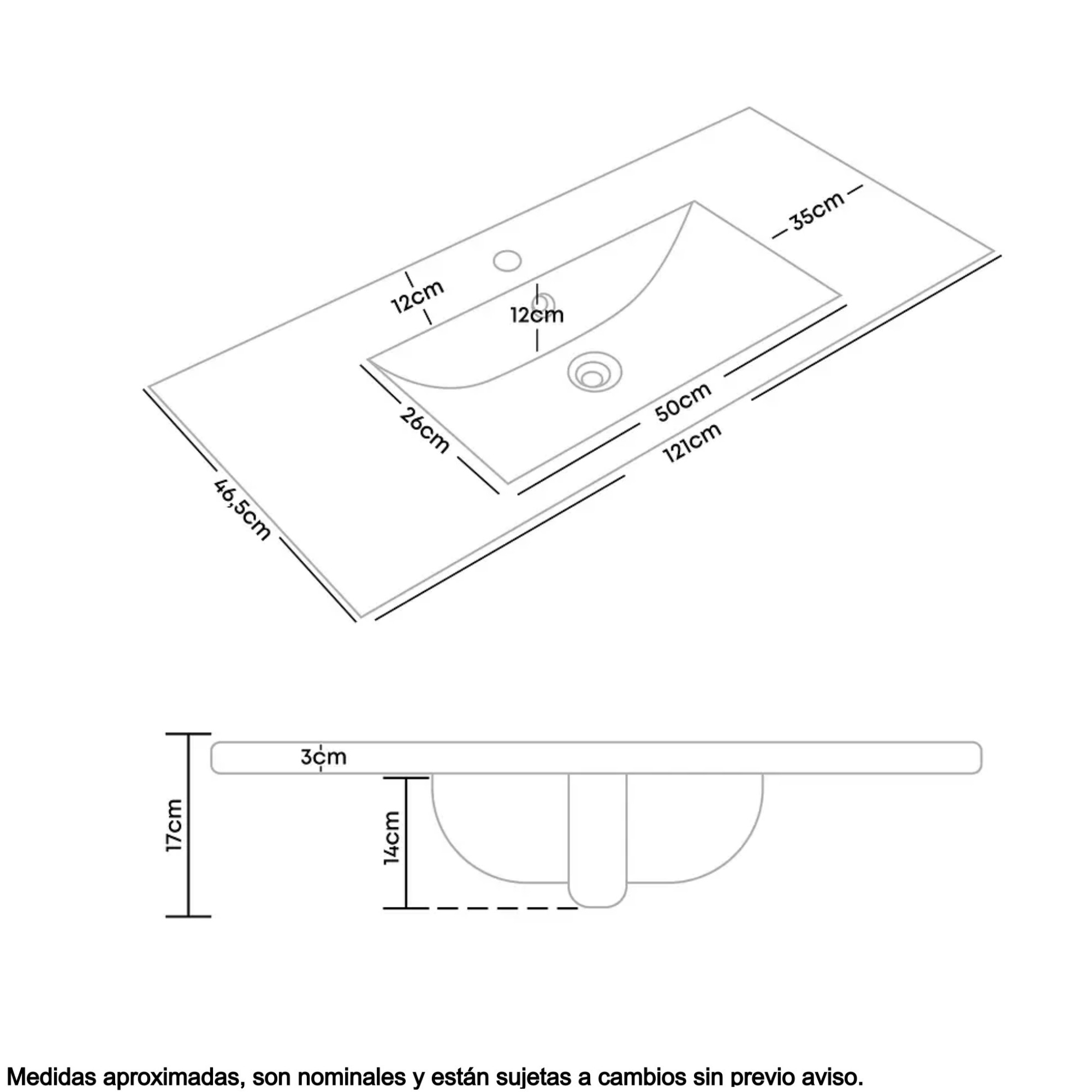 35cm

12cm

12cm

26cm

50cm

121cm

46,5cm

3cm

17cm

14cm

Medidas aproximadas, son nominales y están sujetas a cambios sin previo aviso.