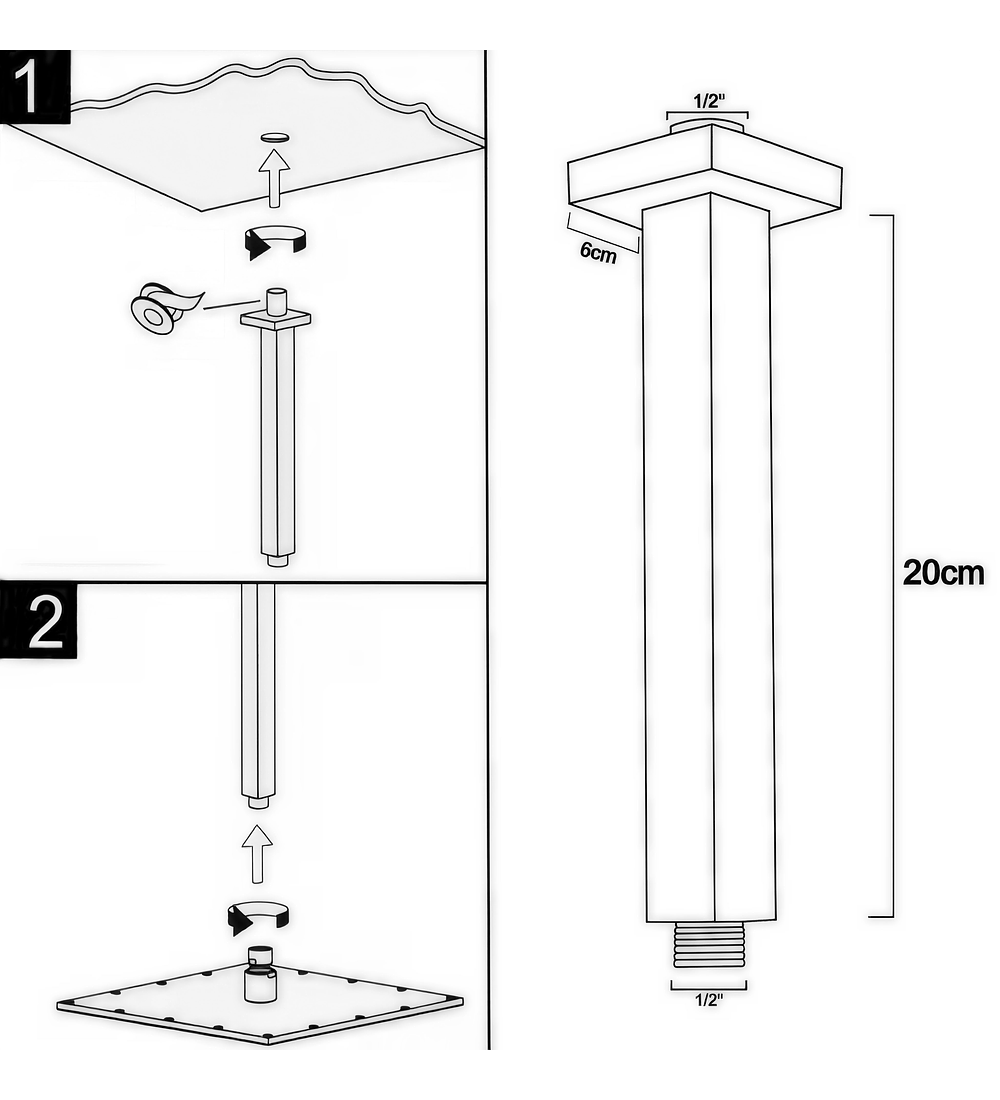 1

2

1/2"

6cm

20cm

1/2"