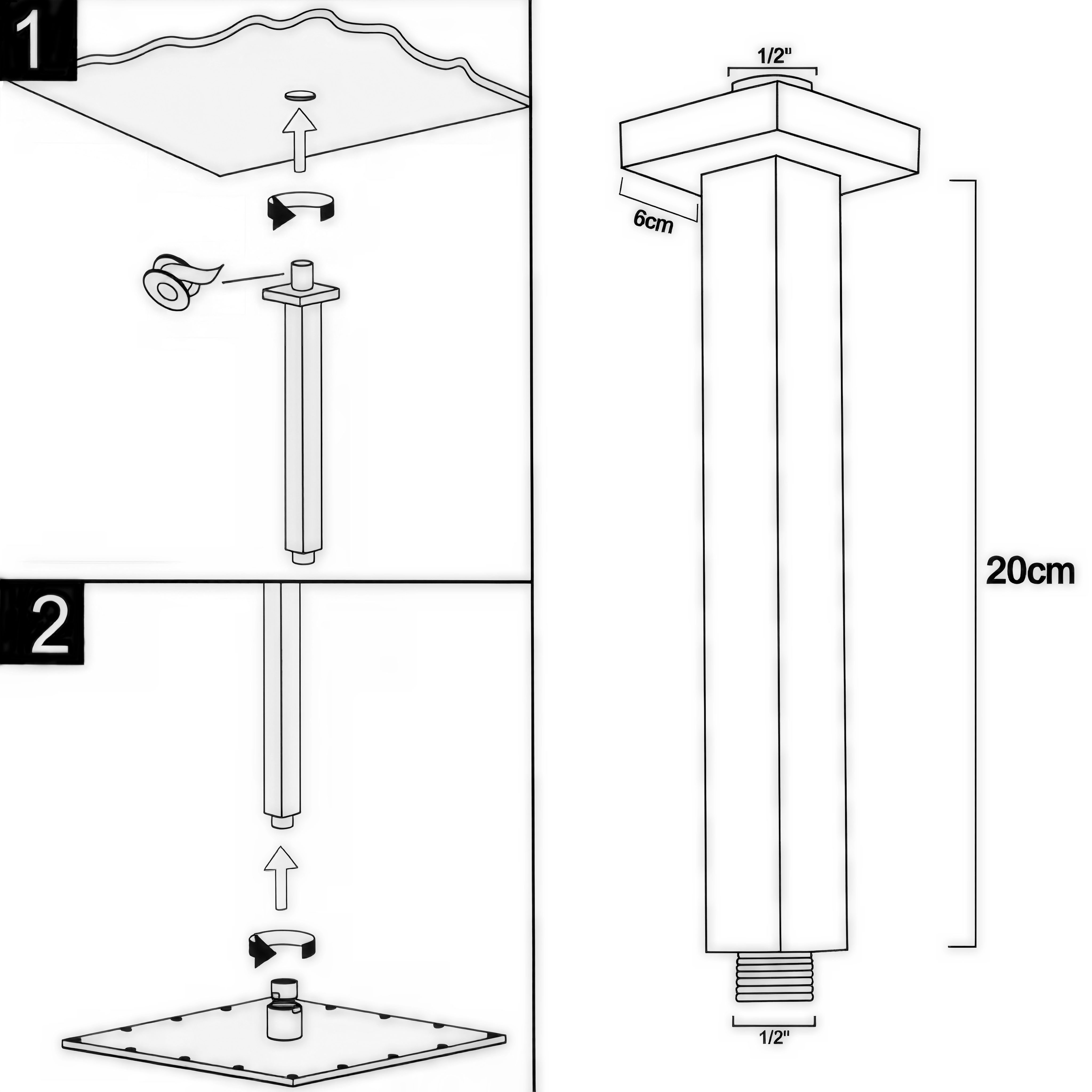 1

2

1/2"

6cm

20cm

1/2"