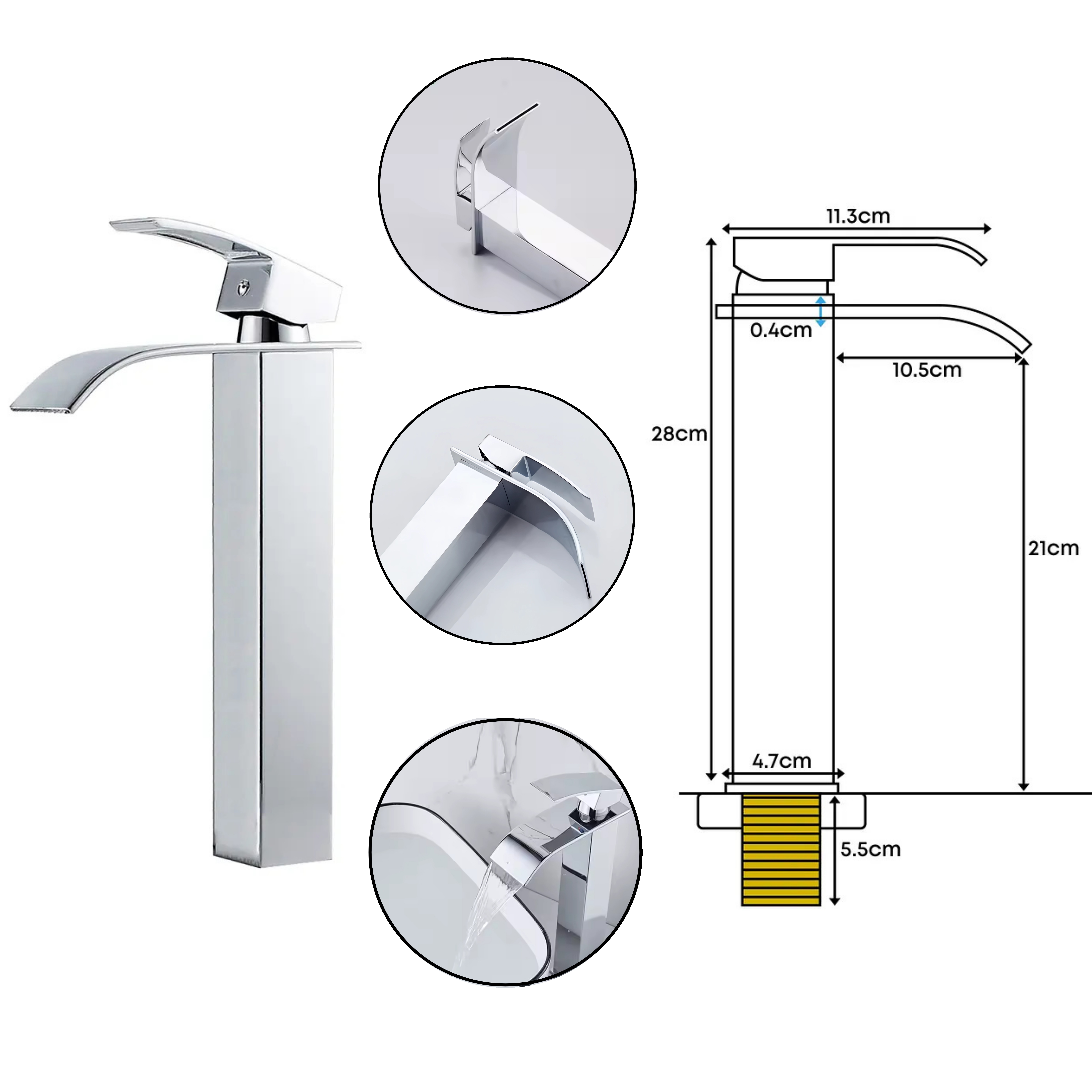 11.3cm
0.4cm
10.5cm
28cm
21cm
4.7cm
5.5cm