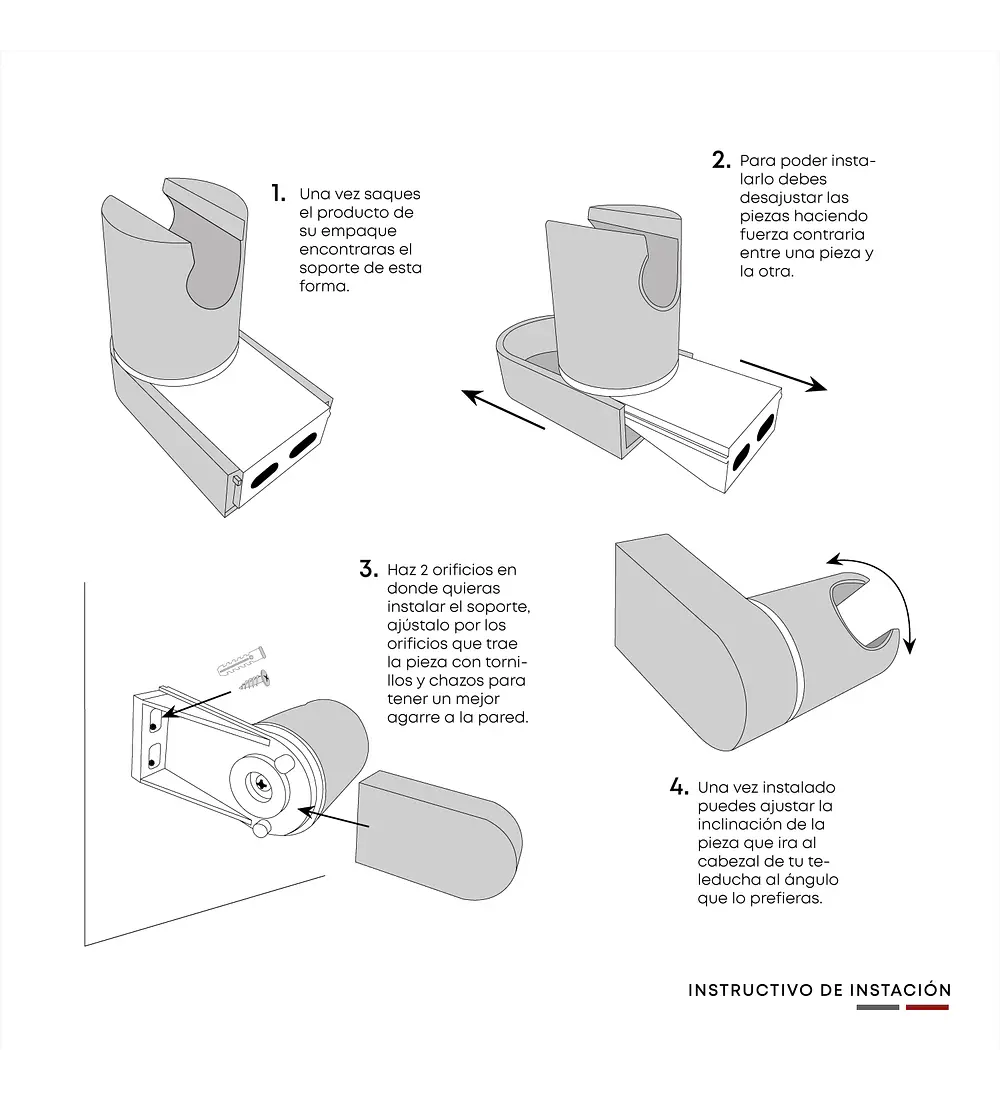 1. Una vez saques el producto de su empaque encontraras el soporte de esta forma.

2. Para poder instalarlo debes desajustar las piezas haciendo fuerza contraria entre una pieza y la otra.

3. Haz 2 orificios en donde quieras instalar el soporte, ajústalo por los orificios que trae la pieza con tornillos y chazos para tener un mejor agarre a la pared.

4. Una vez instalado puedes ajustar la inclinación de la pieza que ira al cabezal de tu teleducha al ángulo que lo prefieras.

INSTRUCTIVO DE INSTACIÓN