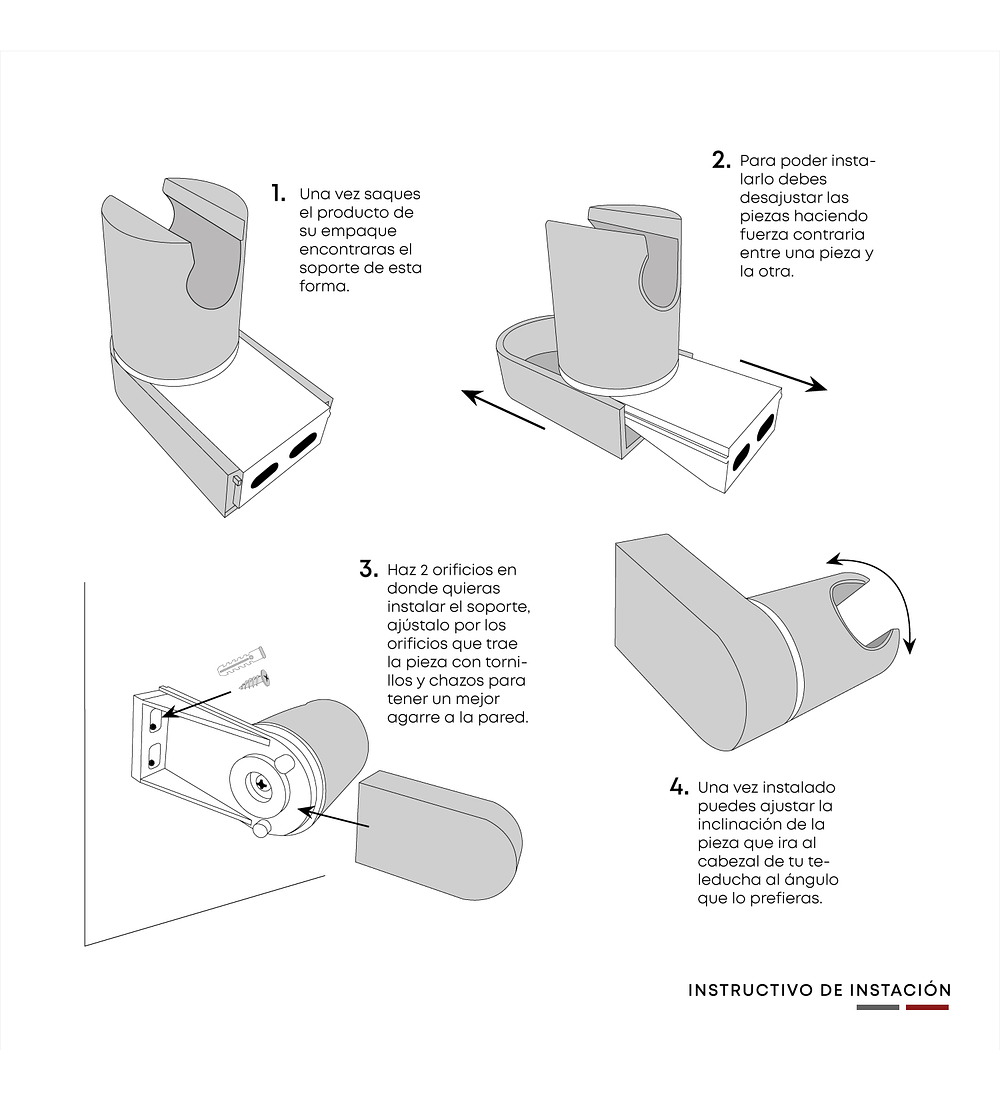 1. Una vez saques el producto de su empaque encontraras el soporte de esta forma.

2. Para poder instalarlo debes desajustar las piezas haciendo fuerza contraria entre una pieza y la otra.

3. Haz 2 orificios en donde quieras instalar el soporte, ajústalo por los orificios que trae la pieza con tornillos y chazos para tener un mejor agarre a la pared.

4. Una vez instalado puedes ajustar la inclinación de la pieza que ira al cabezal de tu teleducha al ángulo que lo prefieras.

INSTRUCTIVO DE INSTACIÓN