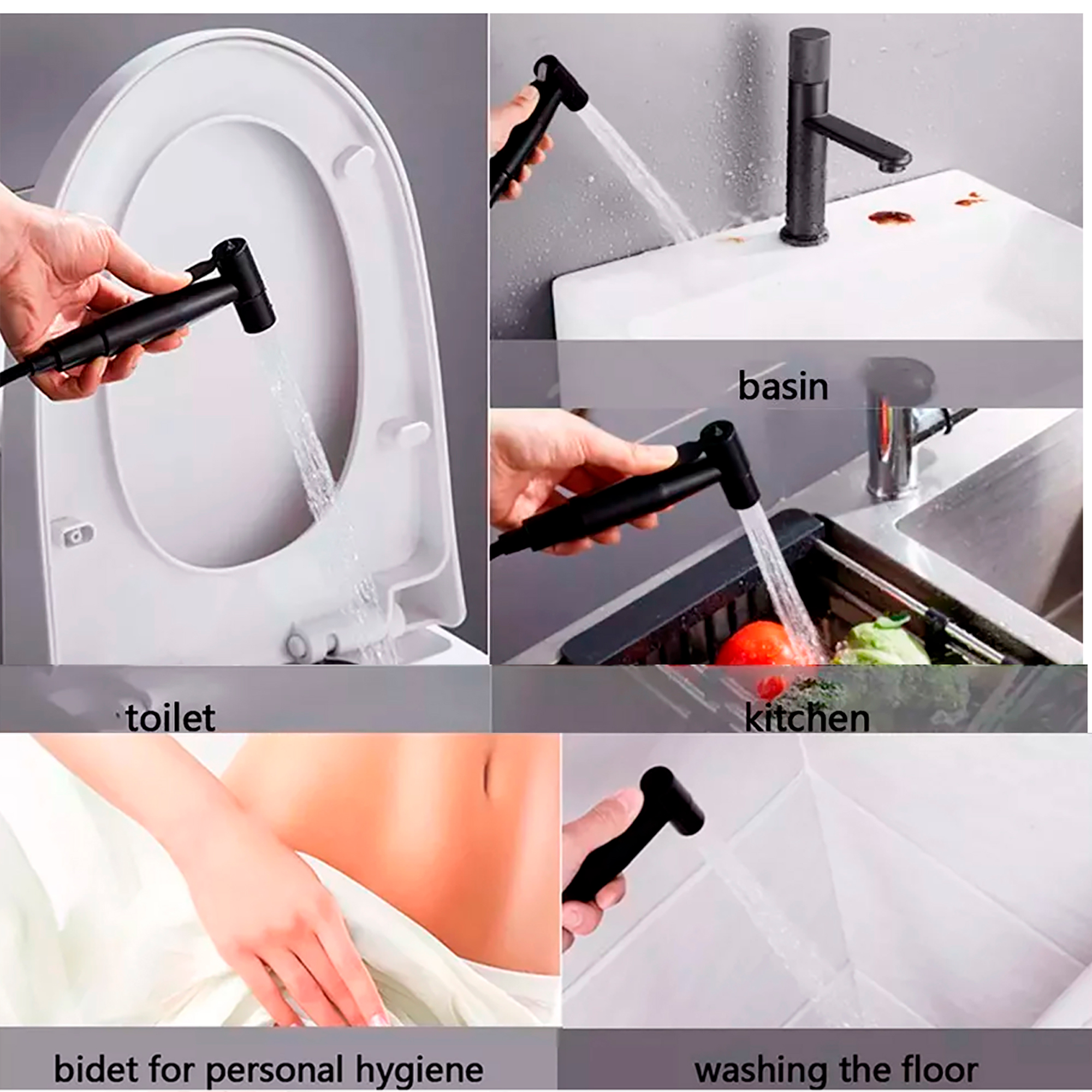 basin

toilet

kitchen

bidet for personal hygiene

washing the floor