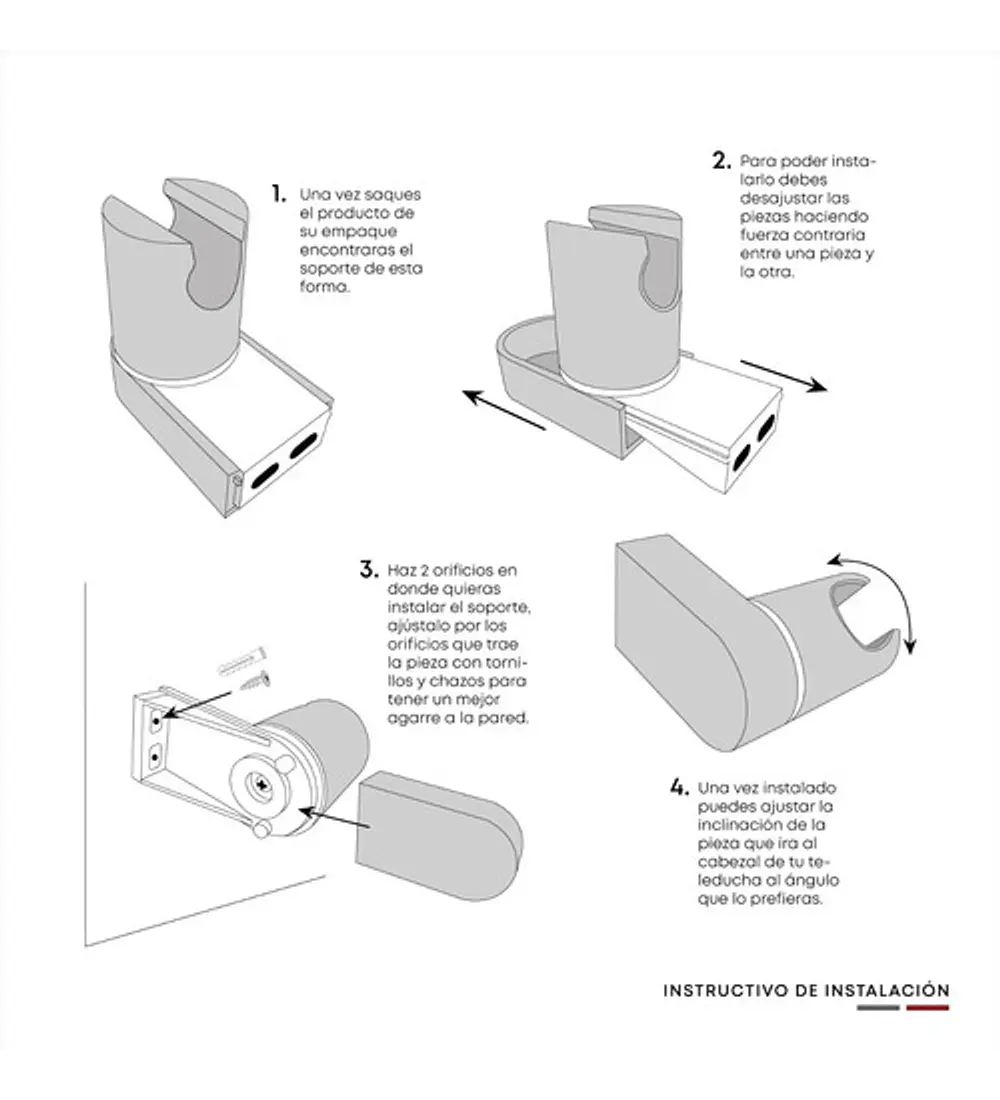 1. Una vez saques el producto de su empaque encontraras el soporte de esta forma.

2. Para poder instalarlo debes desajustar las piezas haciendo fuerza contraria entre una pieza y la otra.

3. Haz 2 orificios en donde quieras instalar el soporte, ajústalo por los orificios que trae la pieza con tornillos y chazos para tener un mejor agarre a la pared.

4. Una vez instalado puedes ajustar la inclinación de la pieza que ira al cabezal de tu teleducha al ángulo que lo prefieras.

INSTRUCTIVO DE INSTALACIÓN