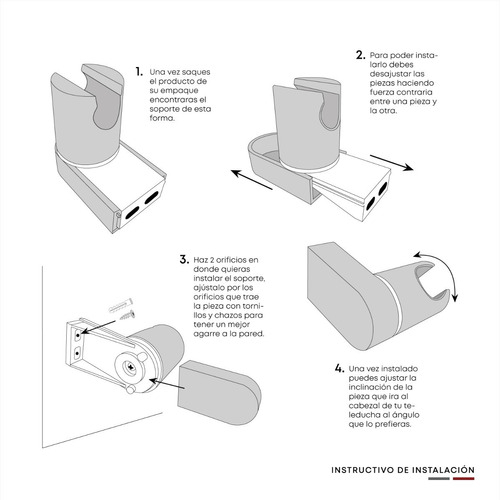 1. Una vez saques el producto de su empaque encontraras el soporte de esta forma.

2. Para poder instalarlo debes desajustar las piezas haciendo fuerza contraria entre una pieza y la otra.

3. Haz 2 orificios en donde quieras instalar el soporte, ajústalo por los orificios que trae la pieza con tornillos y chazos para tener un mejor agarre a la pared.

4. Una vez instalado puedes ajustar la inclinación de la pieza que ira al cabezal de tu teleducha al ángulo que lo prefieras.

INSTRUCTIVO DE INSTALACIÓN