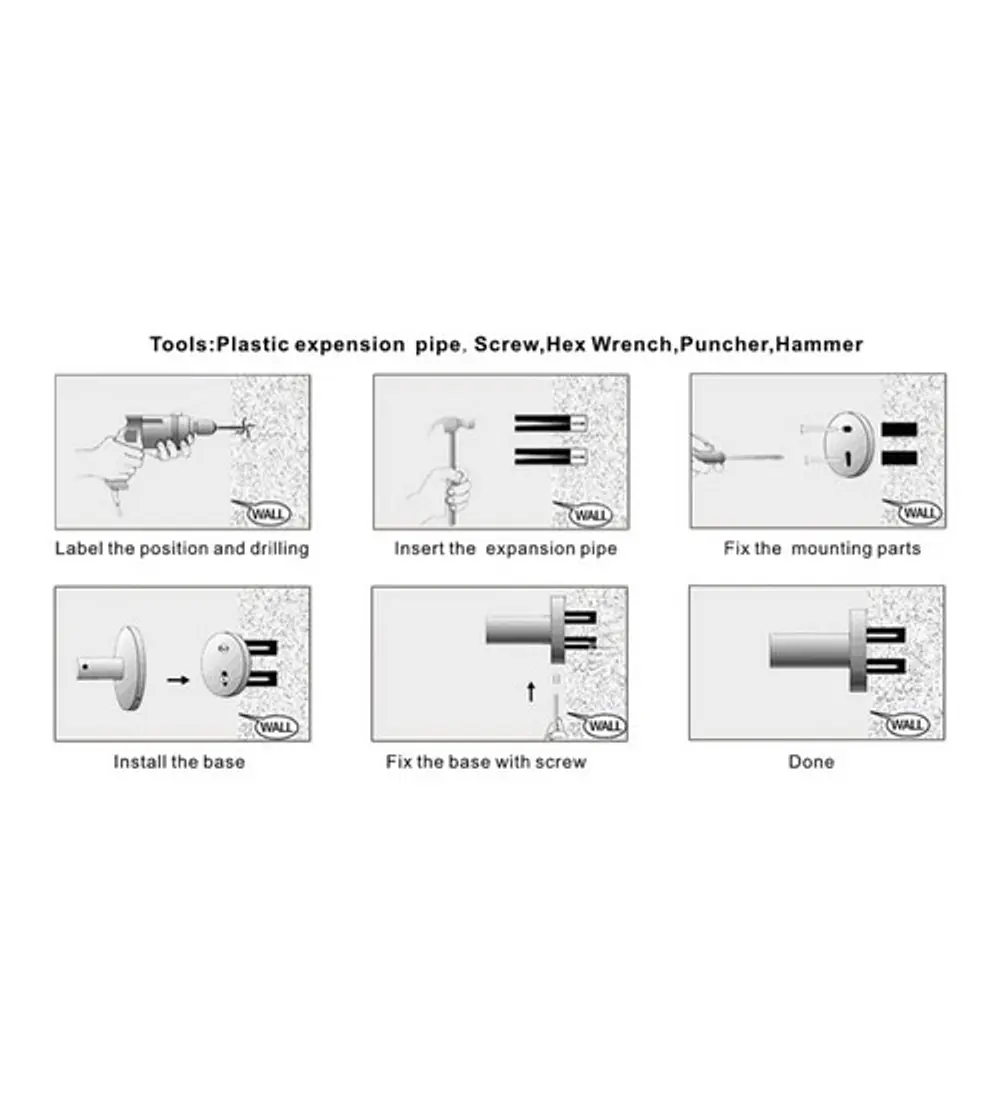 Tools:Plastic expension pipe, Screw,Hex Wrench,Puncher,Hammer

WALL

Label the position and drilling

WALL

Insert the expansion pipe

WALL

Fix the mounting parts

WALL

Install the base

WALL

Fix the base with screw

WALL

Done