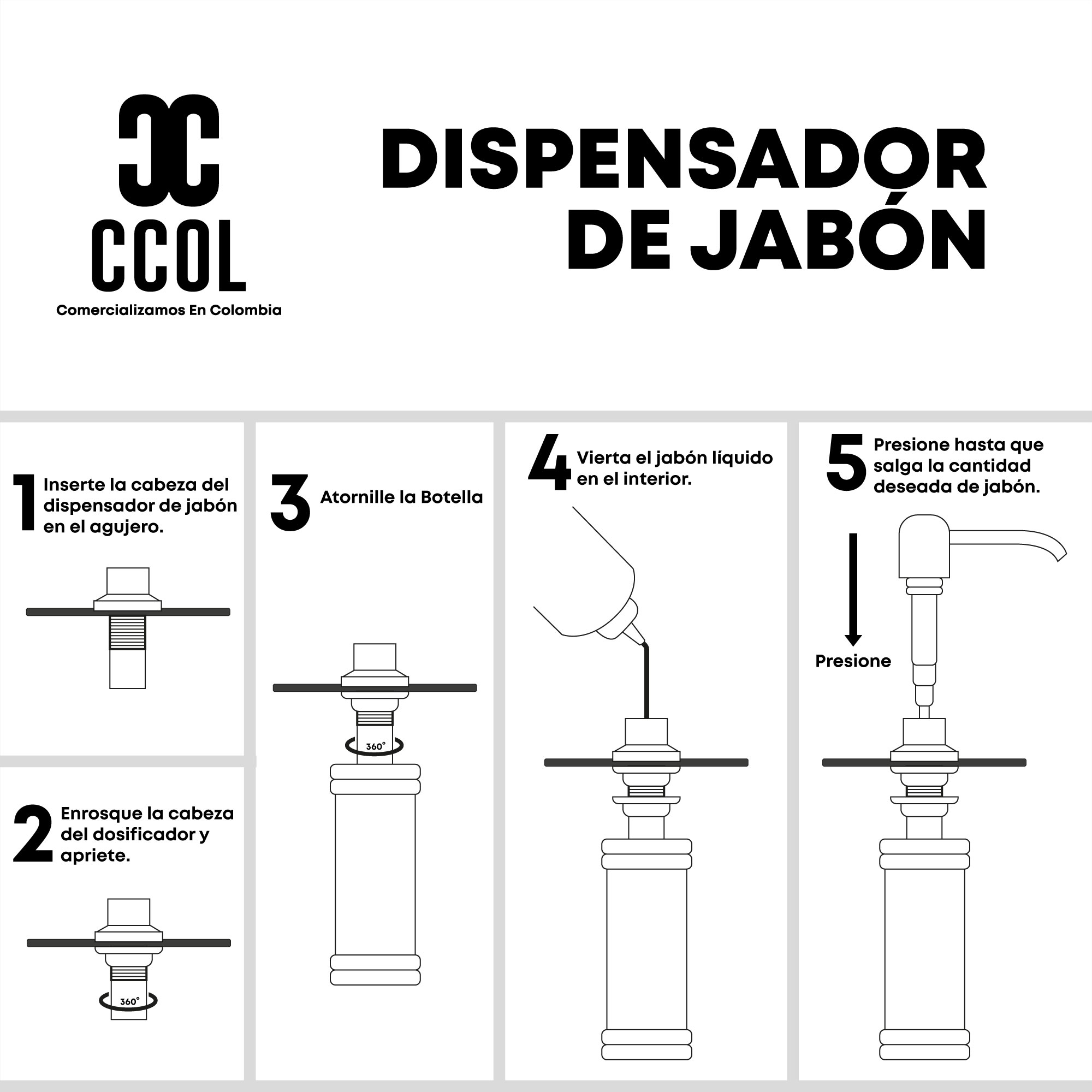 CCOL
Comercializamos En Colombia

DISPENSADOR DE JABÓN

1 Inserte la cabeza del dispensador de jabón en el agujero.

2 Enrosque la cabeza del dosificador y apriete.

360°

3 Atornille la Botella

360°

4 Vierta el jabón líquido en el interior.

5 Presione hasta que salga la cantidad deseada de jabón.

Presione