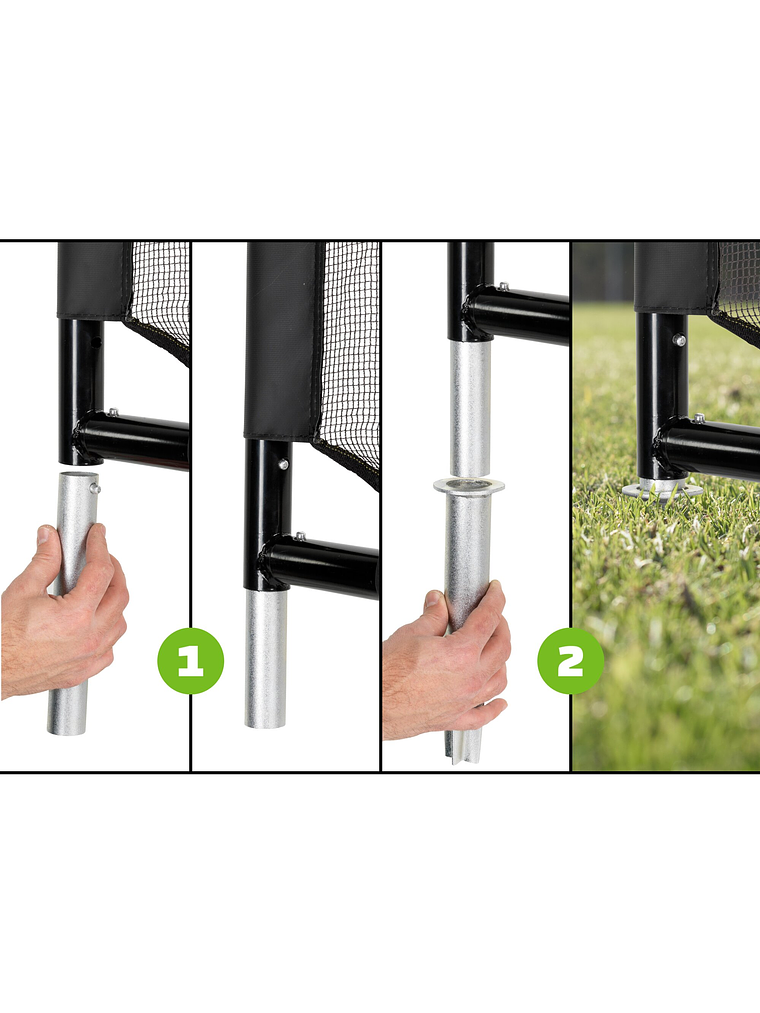 1

2