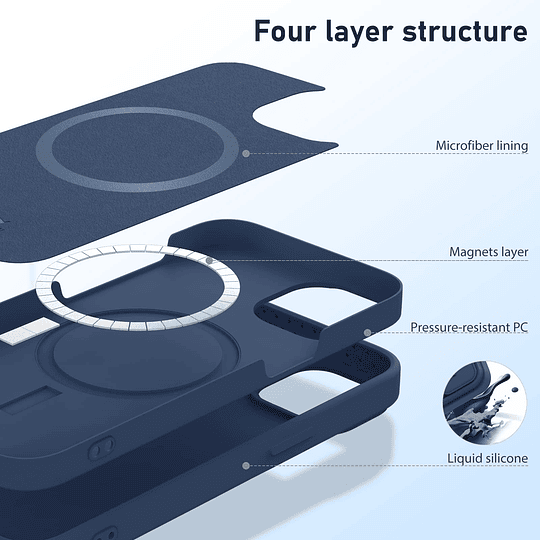 Four layer structure

Microfiber lining

Magnets layer

Pressure-resistant PC

Liquid silicone