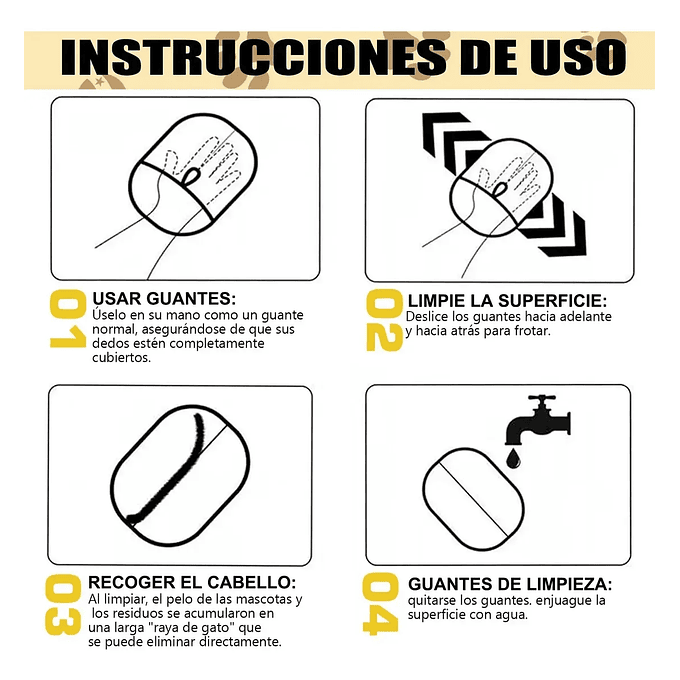 INSTRUCCIONES DE USO

01
USAR GUANTES:
Úselo en su mano como un guante normal, asegurándose de que sus dedos estén completamente cubiertos.

02
LIMPIE LA SUPERFICIE:
Deslice los guantes hacia adelante y hacia atrás para frotar.

03
RECOGER EL CABELLO:
Al limpiar, el pelo de las mascotas y los residuos se acumularon en una larga "raya de gato" que se puede eliminar directamente.

04
GUANTES DE LIMPIEZA:
quitarse los guantes. enjuague la superficie con agua.